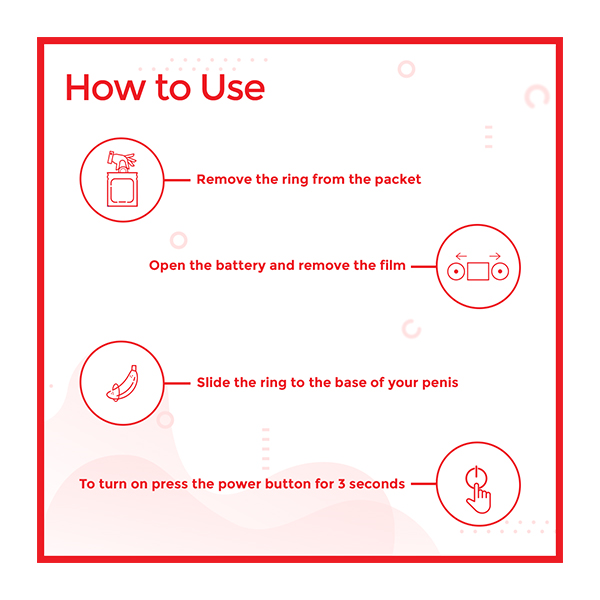 How to Use

Remove the ring from the packet

Open the battery and remove the film

Slide the ring to the base of your penis

To turn on press the power button for 3 seconds