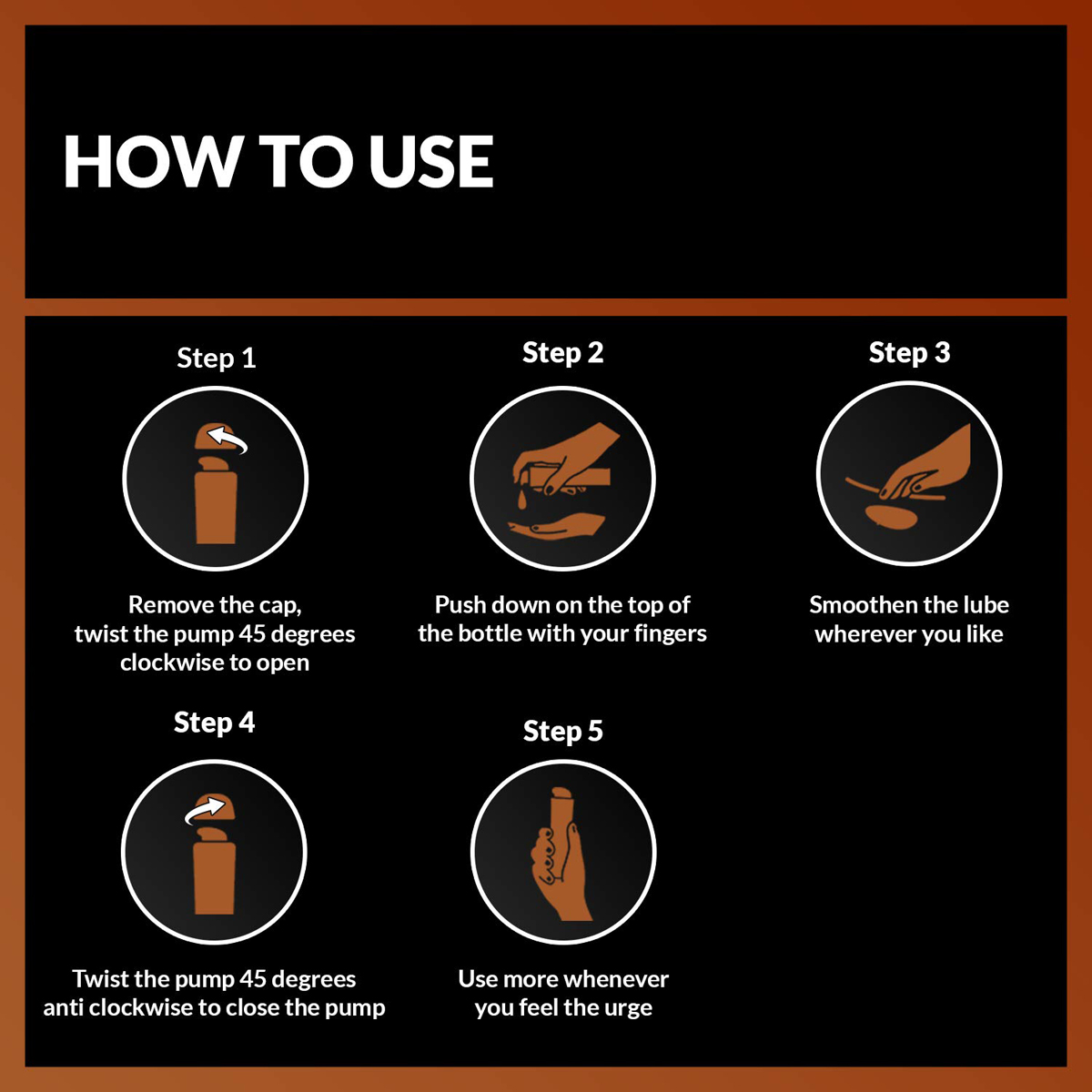 HOW TO USE

Step 1

Remove the cap, twist the pump 45 degrees clockwise to open

Step 2

Push down on the top of the bottle with your fingers

Step 3

Smoothen the lube wherever you like

Step 4

Twist the pump 45 degrees anti clockwise to close the pump

Step 5

Use more whenever you feel the urge