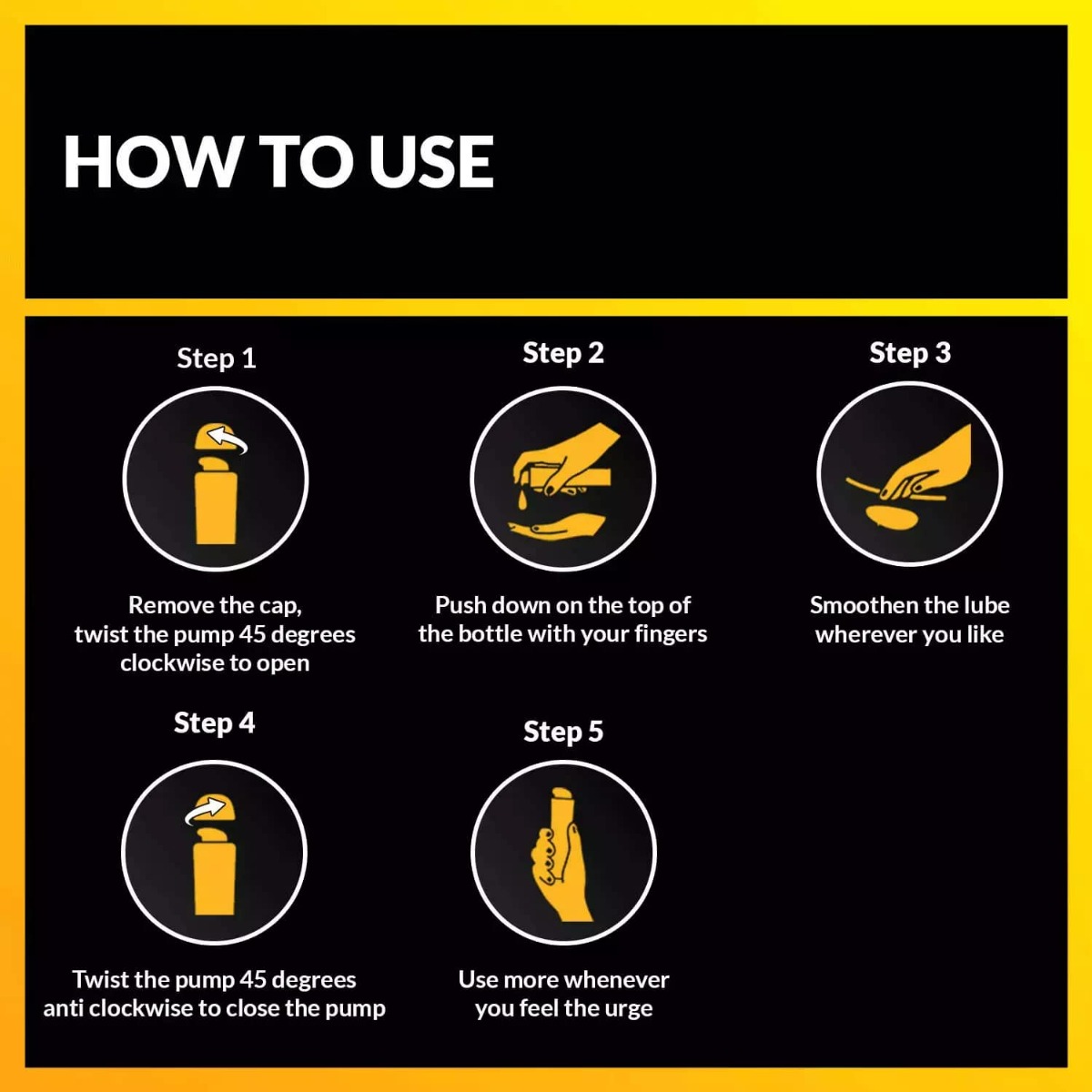 HOW TO USE

Step 1

Remove the cap, twist the pump 45 degrees clockwise to open

Step 2

Push down on the top of the bottle with your fingers

Step 3

Smoothen the lube wherever you like

Step 4

Twist the pump 45 degrees anti clockwise to close the pump

Step 5

Use more whenever you feel the urge