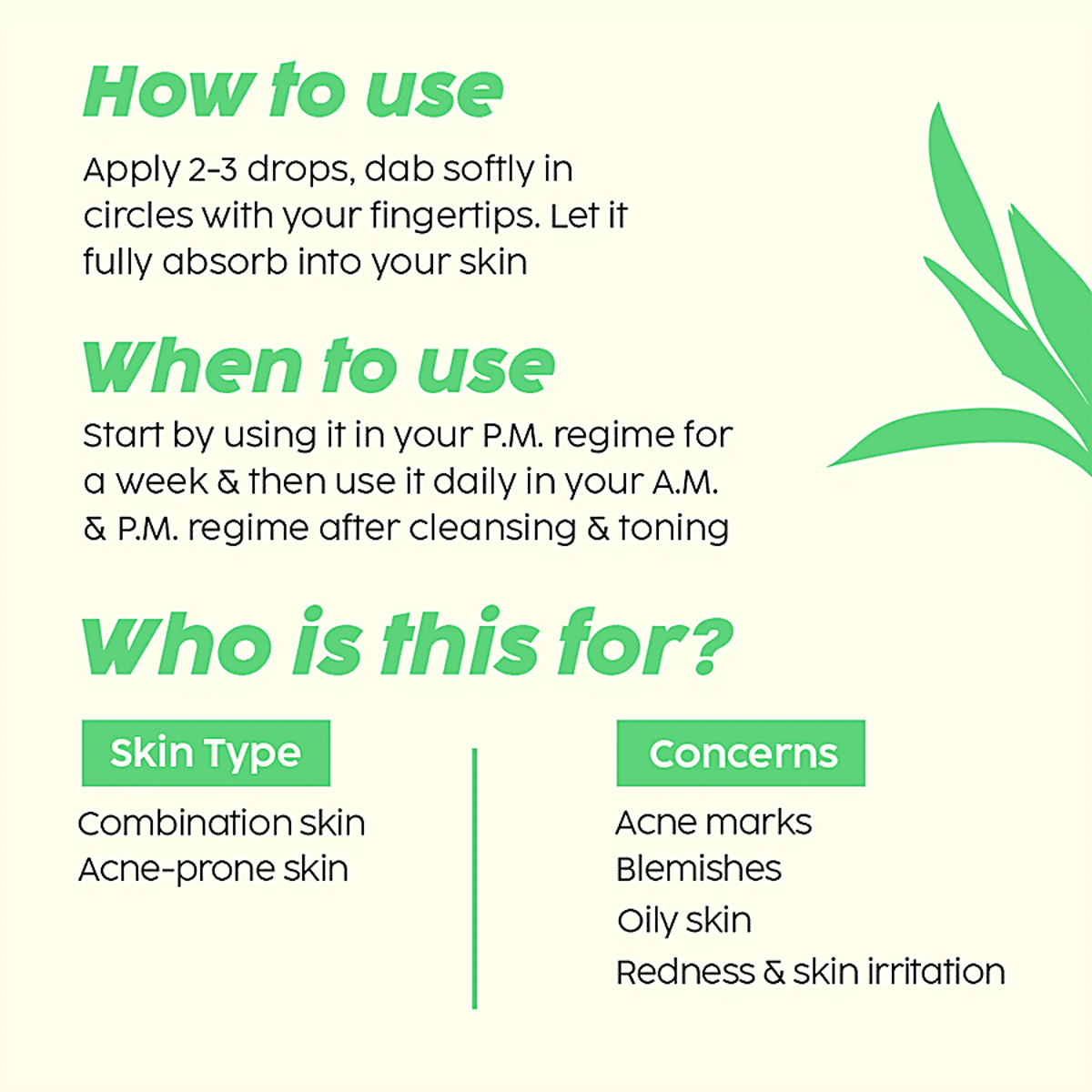 How to use

Apply 2-3 drops, dab softly in circles with your fingertips. Let it fully absorb into your skin

When to use

Start by using it in your P.M. regime for a week & then use it daily in your A.M. & P.M. regime after cleansing & toning

Who is this for?

Skin Type

Combination skin
Acne-prone skin

Concerns

Acne marks
Blemishes
Oily skin
Redness & skin irritation