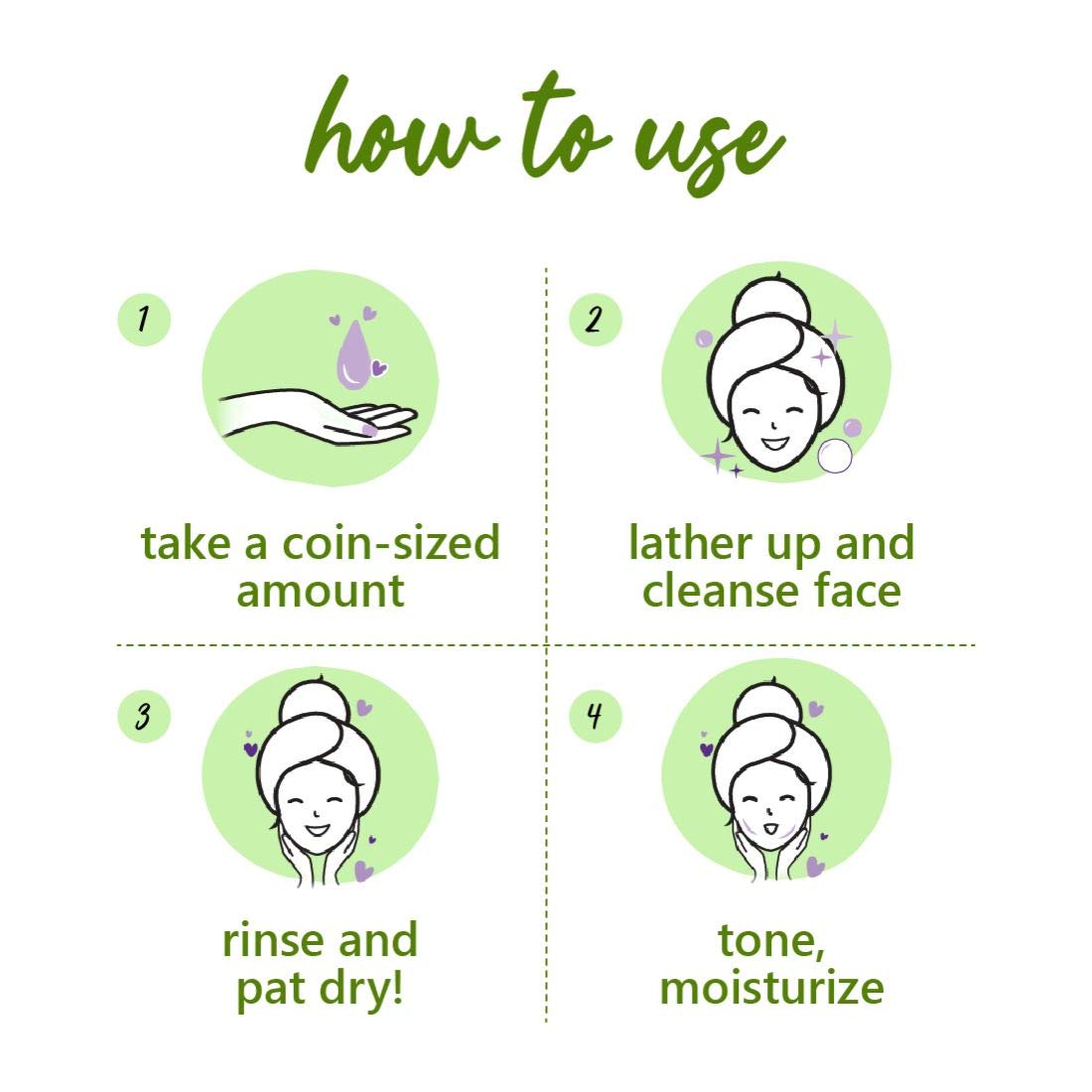 how to use

1

take a coin-sized amount

2

lather up and cleanse face

3

rinse and pat dry!

4

tone, moisturize