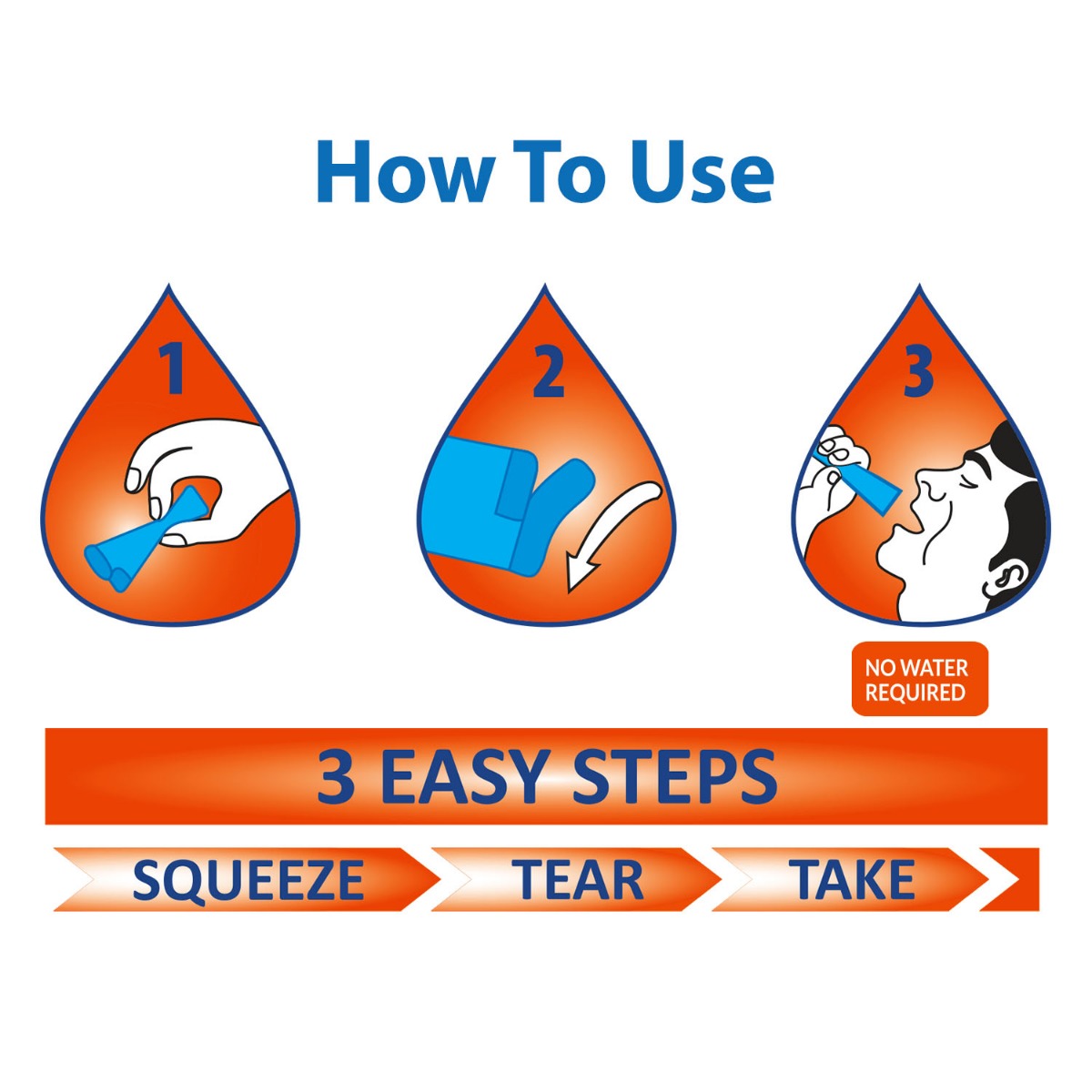 How To Use

1

2

3

NO WATER REQUIRED

3 EASY STEPS

SQUEEZE

TEAR

TAKE