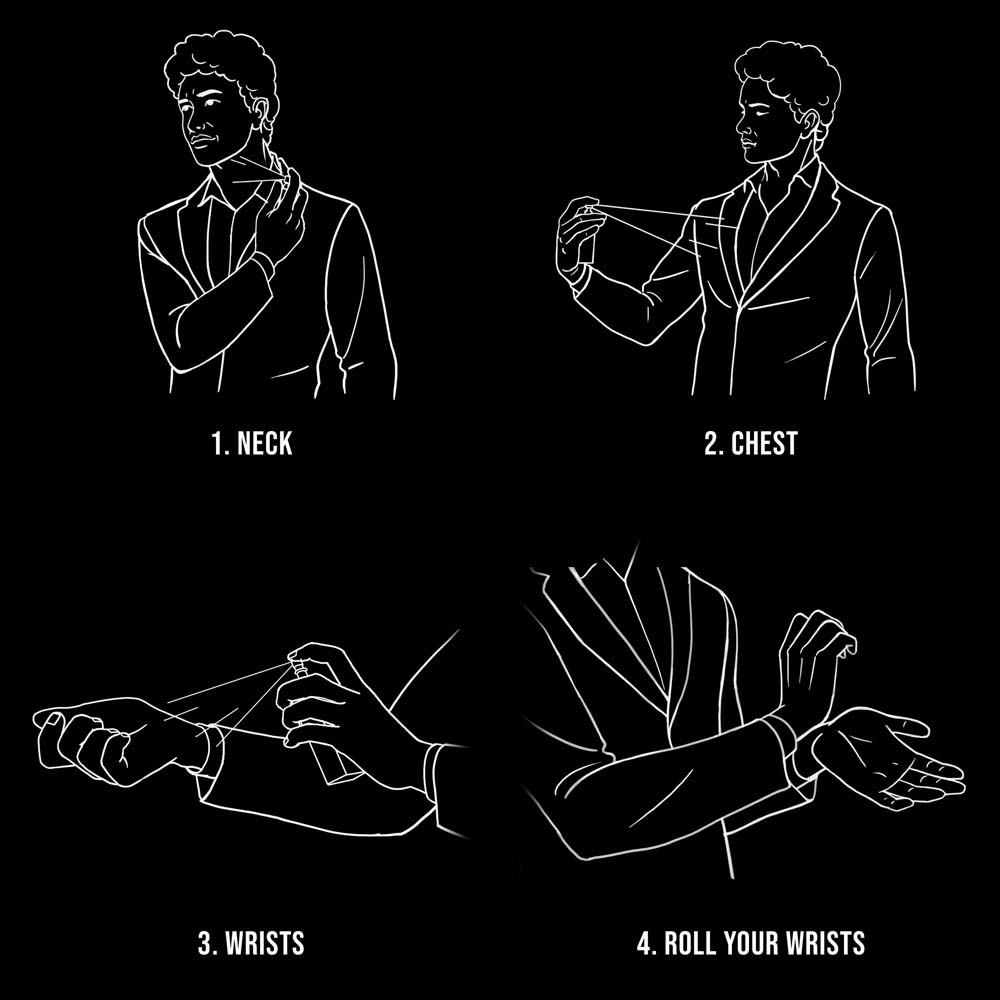 1. NECK

2. CHEST

3. WRISTS

4. ROLL YOUR WRISTS