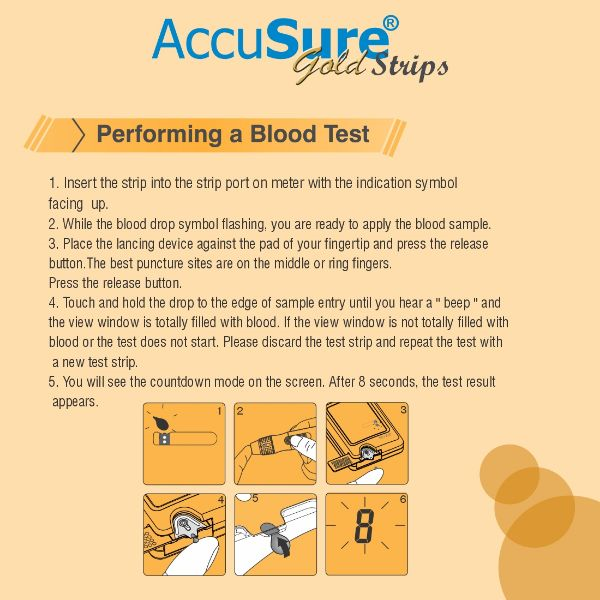 AccuSure®
Gold Strips

Performing a Blood Test

1. Insert the strip into the strip port on meter with the indication symbol facing up.
2. While the blood drop symbol flashing, you are ready to apply the blood sample.
3. Place the lancing device against the pad of your fingertip and press the release button.The best puncture sites are on the middle or ring fingers.
Press the release button.
4. Touch and hold the drop to the edge of sample entry until you hear a " beep " and the view window is totally filled with blood. If the view window is not totally filled with blood or the test does not start. Please discard the test strip and repeat the test with a new test strip.
5. You will see the countdown mode on the screen. After 8 seconds, the test result appears.

1
2
3
4
5
6
8