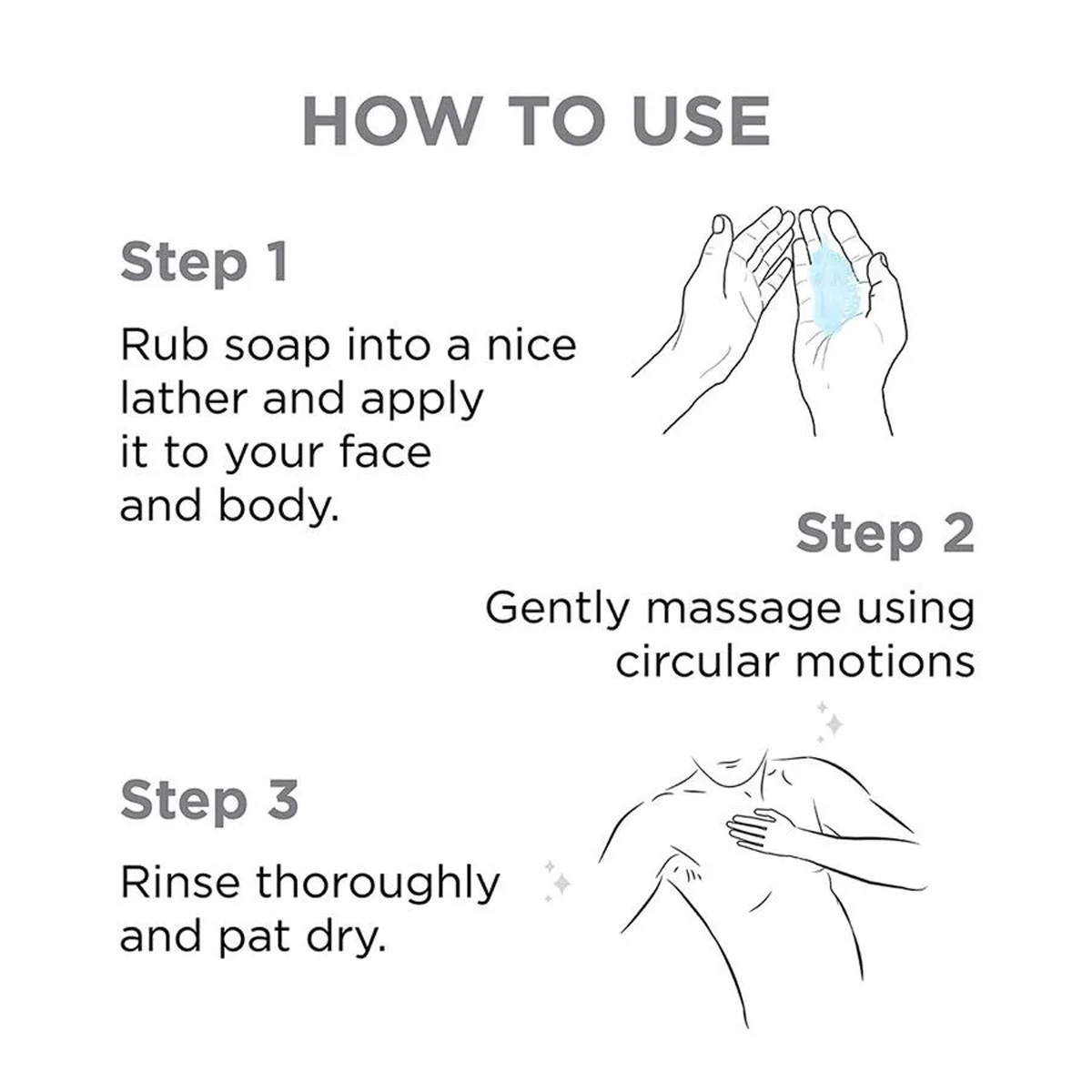 HOW TO USE

Step 1

Rub soap into a nice lather and apply it to your face and body.

Step 2

Gently massage using circular motions

Step 3

Rinse thoroughly and pat dry.