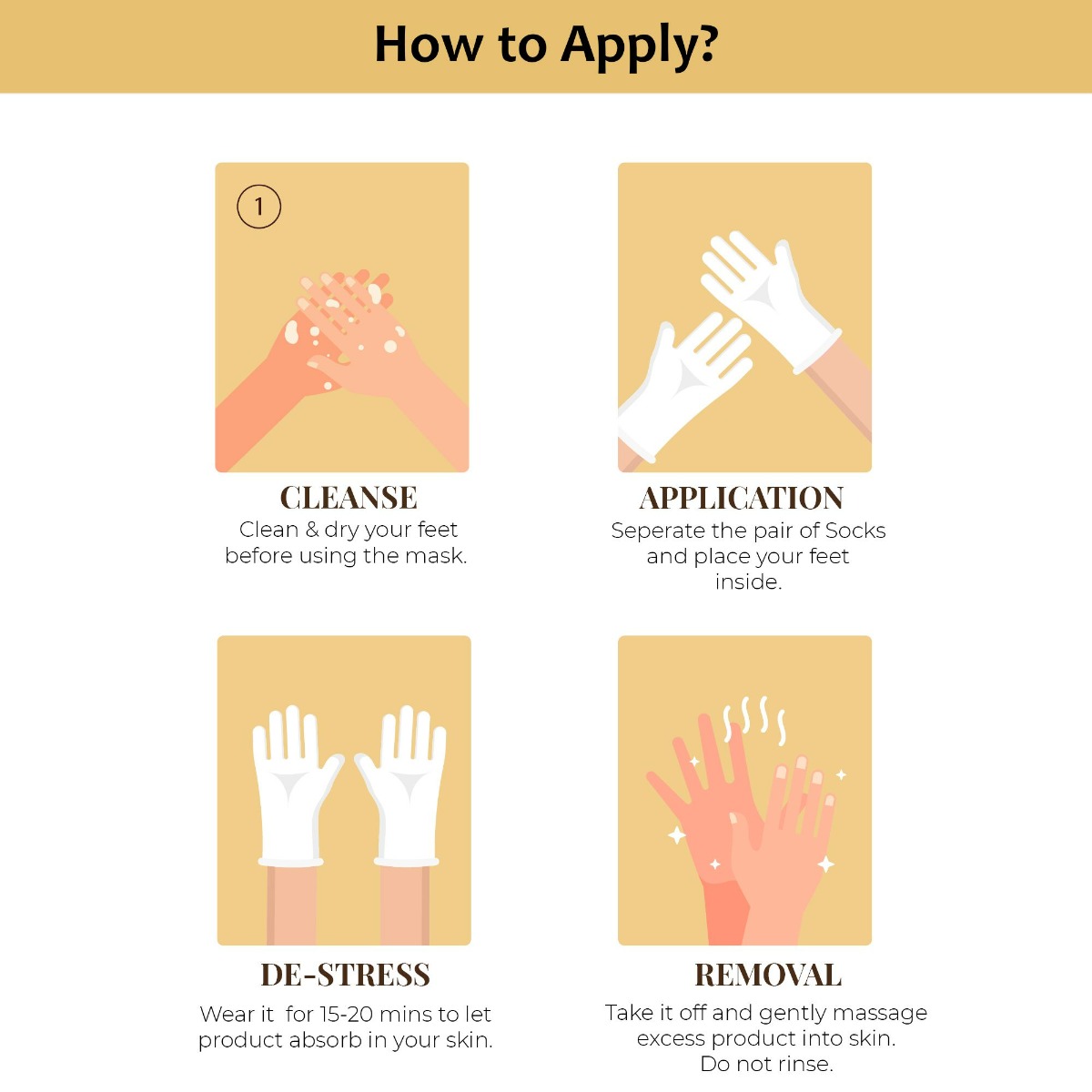 How to Apply?

1

CLEANSE
Clean & dry your feet before using the mask.

APPLICATION
Seperate the pair of Socks and place your feet inside.

DE-STRESS
Wear it for 15-20 mins to let product absorb in your skin.

REMOVAL
Take it off and gently massage excess product into skin. Do not rinse.