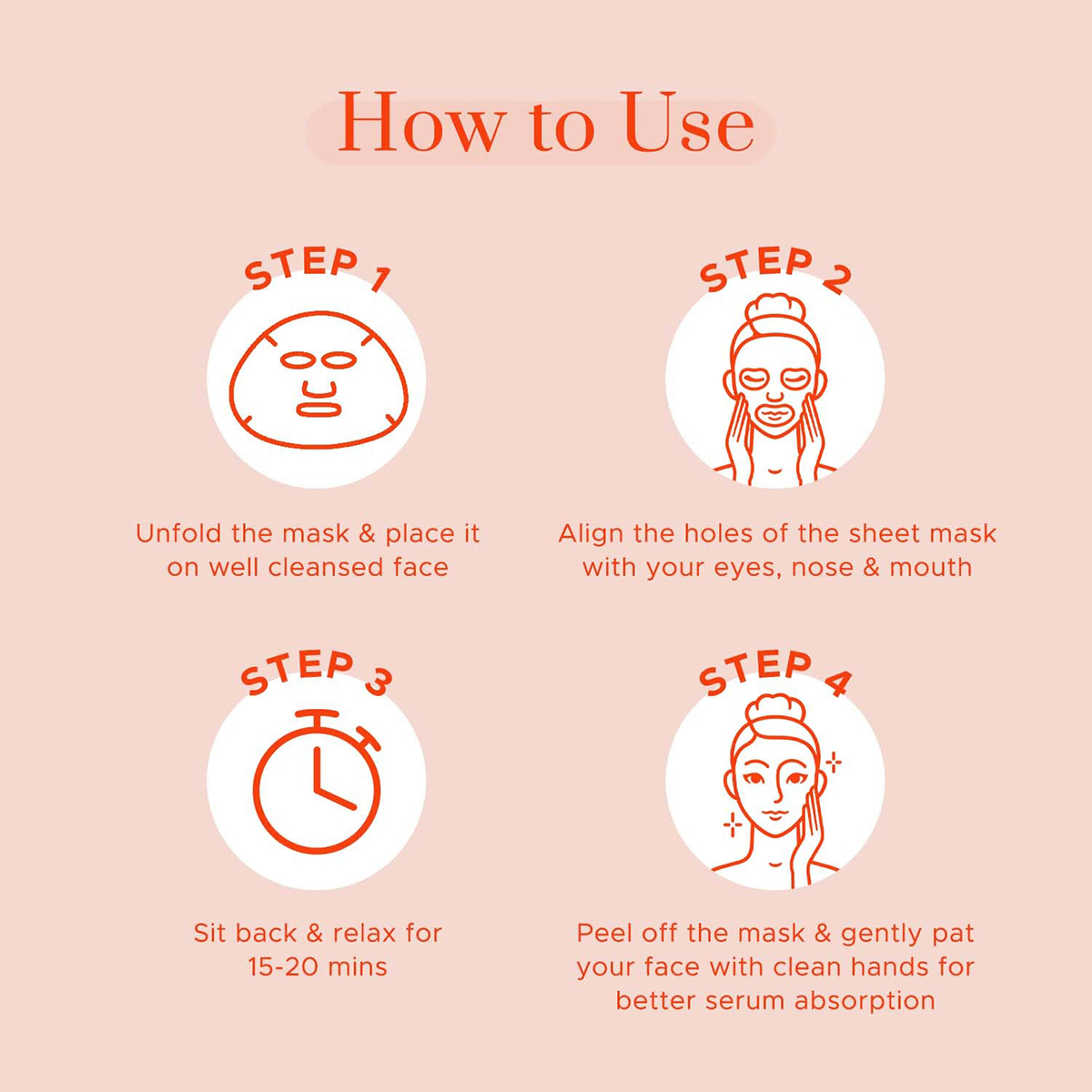 How to Use

STEP 1

Unfold the mask & place it on well cleansed face

STEP 2

Align the holes of the sheet mask with your eyes, nose & mouth

STEP 3

Sit back & relax for 15-20 mins

STEP 4

Peel off the mask & gently pat your face with clean hands for better serum absorption