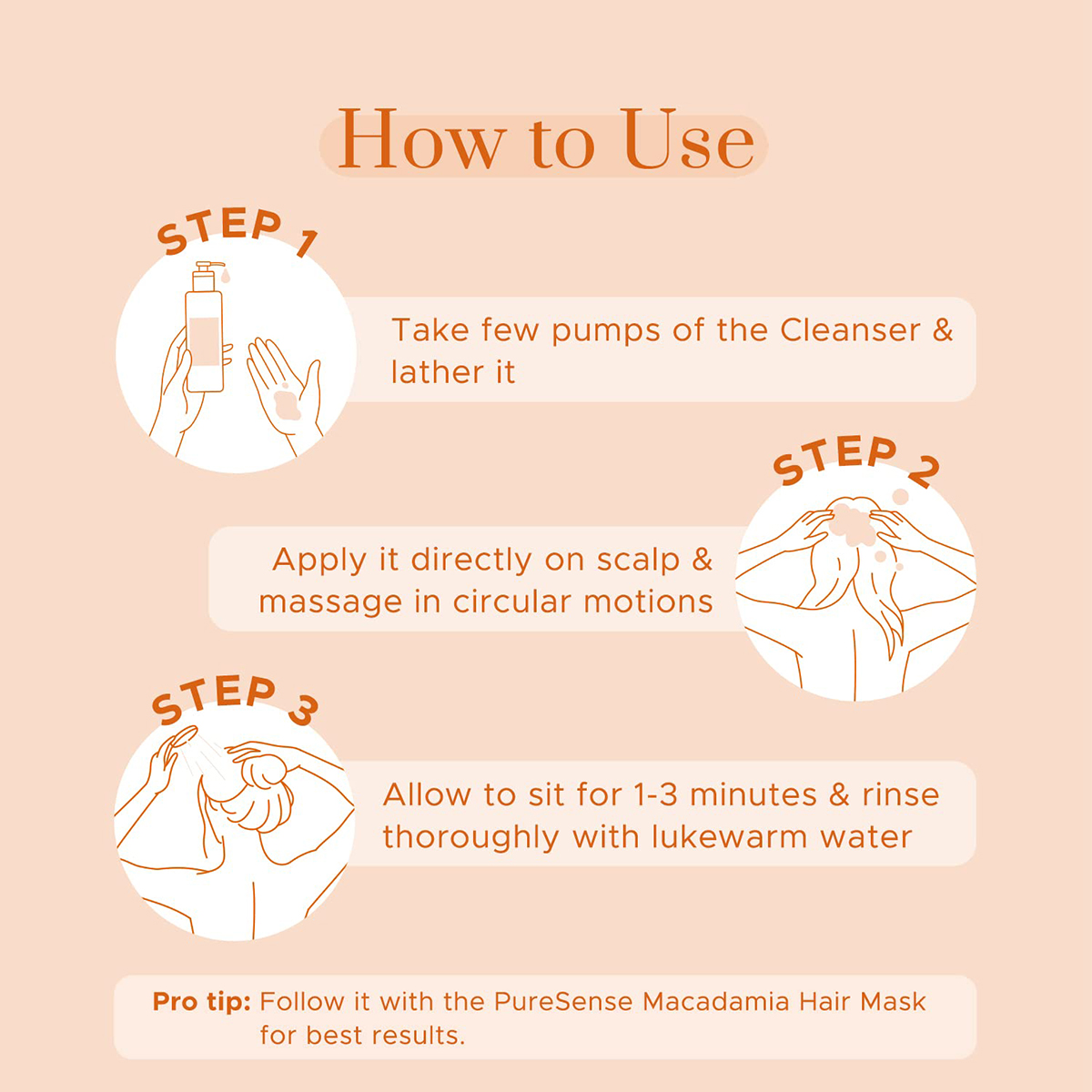 How to Use

STEP 1

Take few pumps of the Cleanser & lather it

STEP 2

Apply it directly on scalp & massage in circular motions

STEP 3

Allow to sit for 1-3 minutes & rinse thoroughly with lukewarm water

Pro tip: Follow it with the PureSense Macadamia Hair Mask for best results.