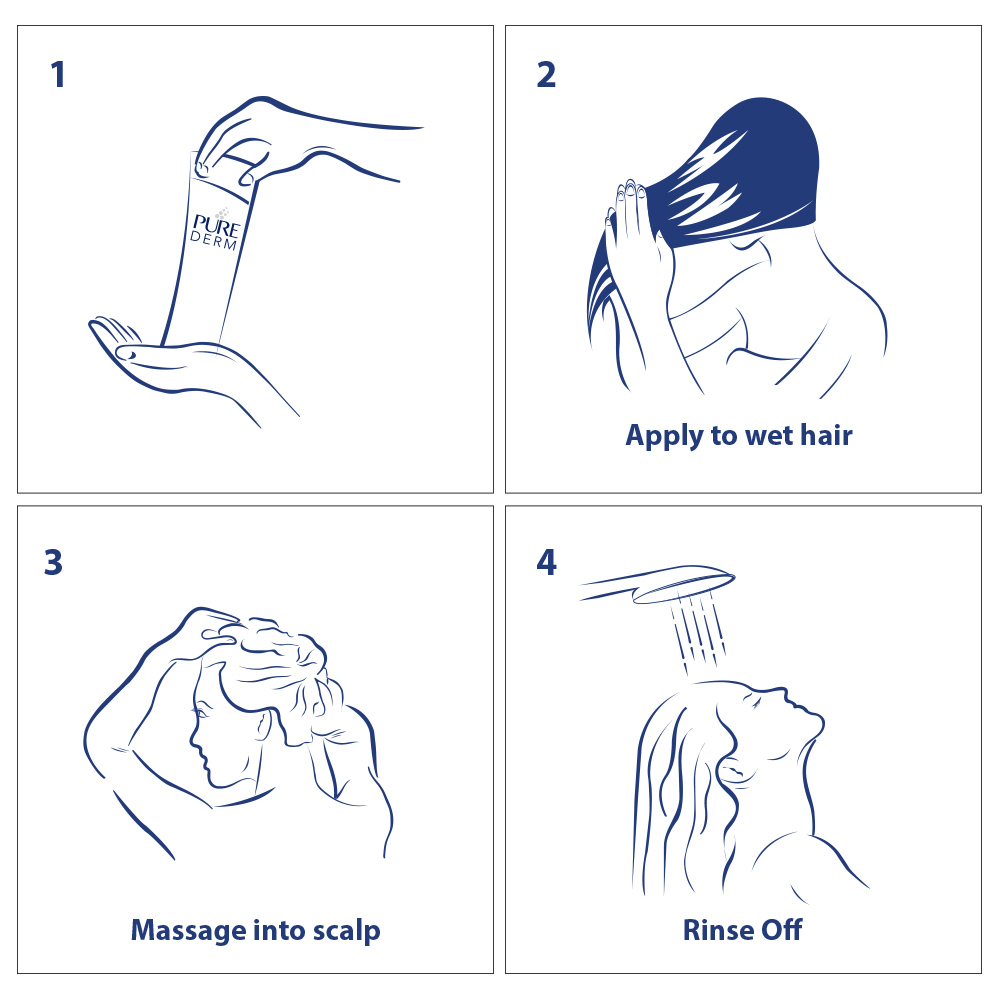 1

PURE
DERM

2

Apply to wet hair

3

Massage into scalp

4

Rinse Off