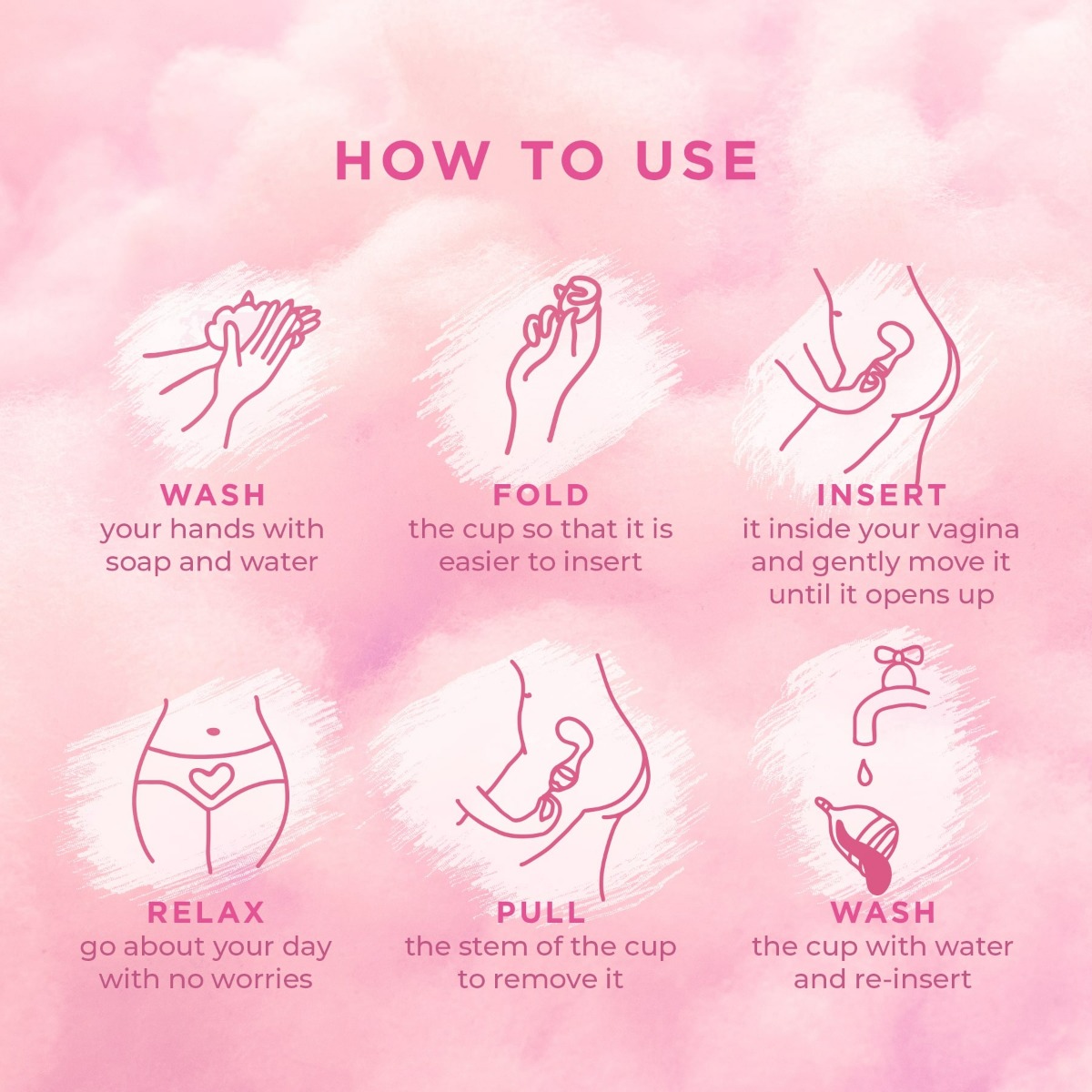 HOW TO USE

WASH
your hands with soap and water

FOLD
the cup so that it is easier to insert

INSERT
it inside your vagina and gently move it until it opens up

RELAX
go about your day with no worries

PULL
the stem of the cup to remove it

WASH
the cup with water and re-insert