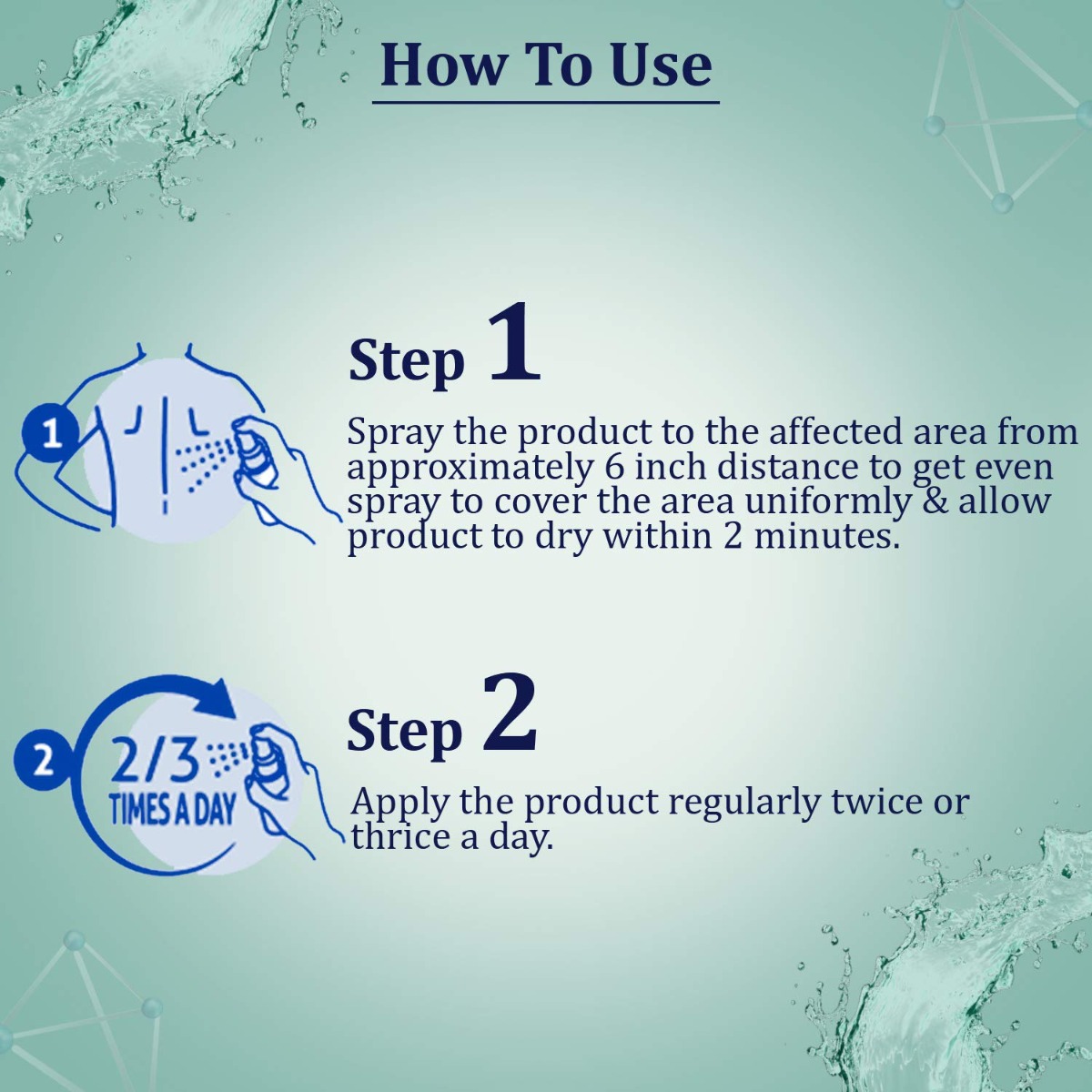 How To Use

1

Step 1

Spray the product to the affected area from approximately 6 inch distance to get even spray to cover the area uniformly & allow product to dry within 2 minutes.

2

2/3 TIMES A DAY

Step 2

Apply the product regularly twice or thrice a day.