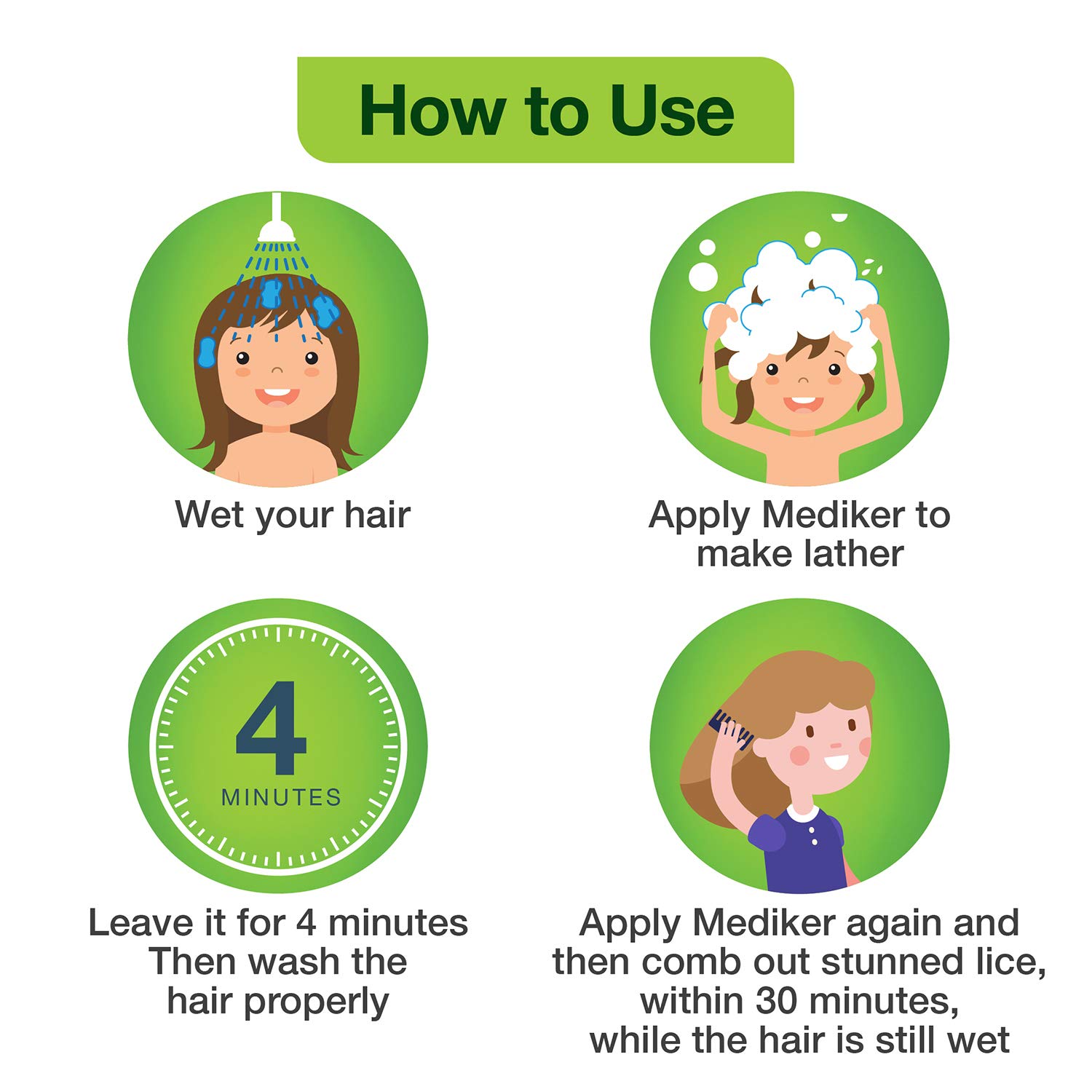 How to Use

Wet your hair

Apply Mediker to make lather

4
MINUTES

Leave it for 4 minutes
Then wash the hair properly

Apply Mediker again and then comb out stunned lice, within 30 minutes, while the hair is still wet