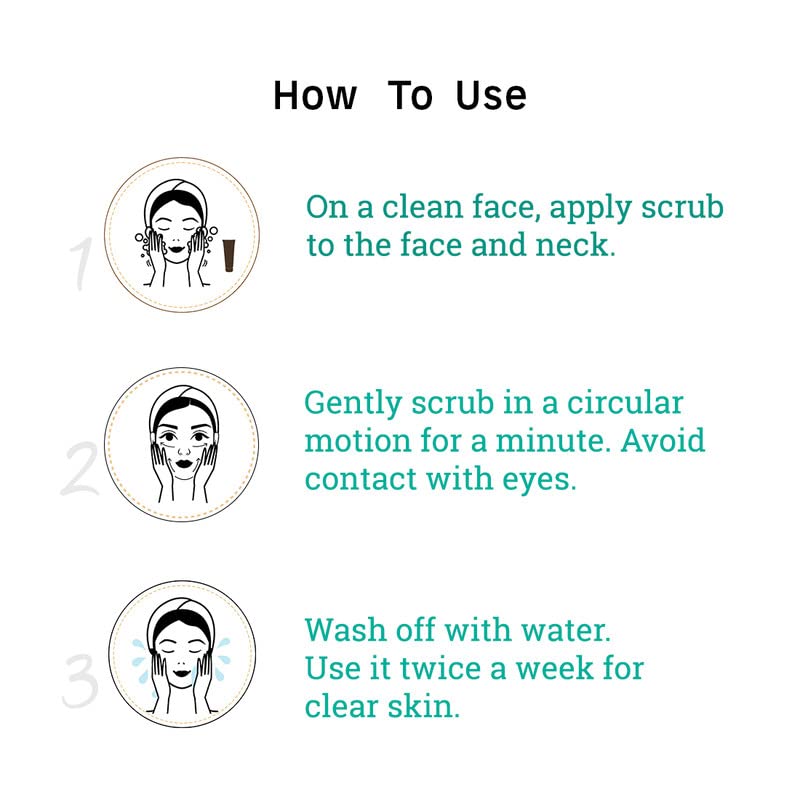 How To Use

1

On a clean face, apply scrub to the face and neck.

2

Gently scrub in a circular motion for a minute. Avoid contact with eyes.

3

Wash off with water. Use it twice a week for clear skin.