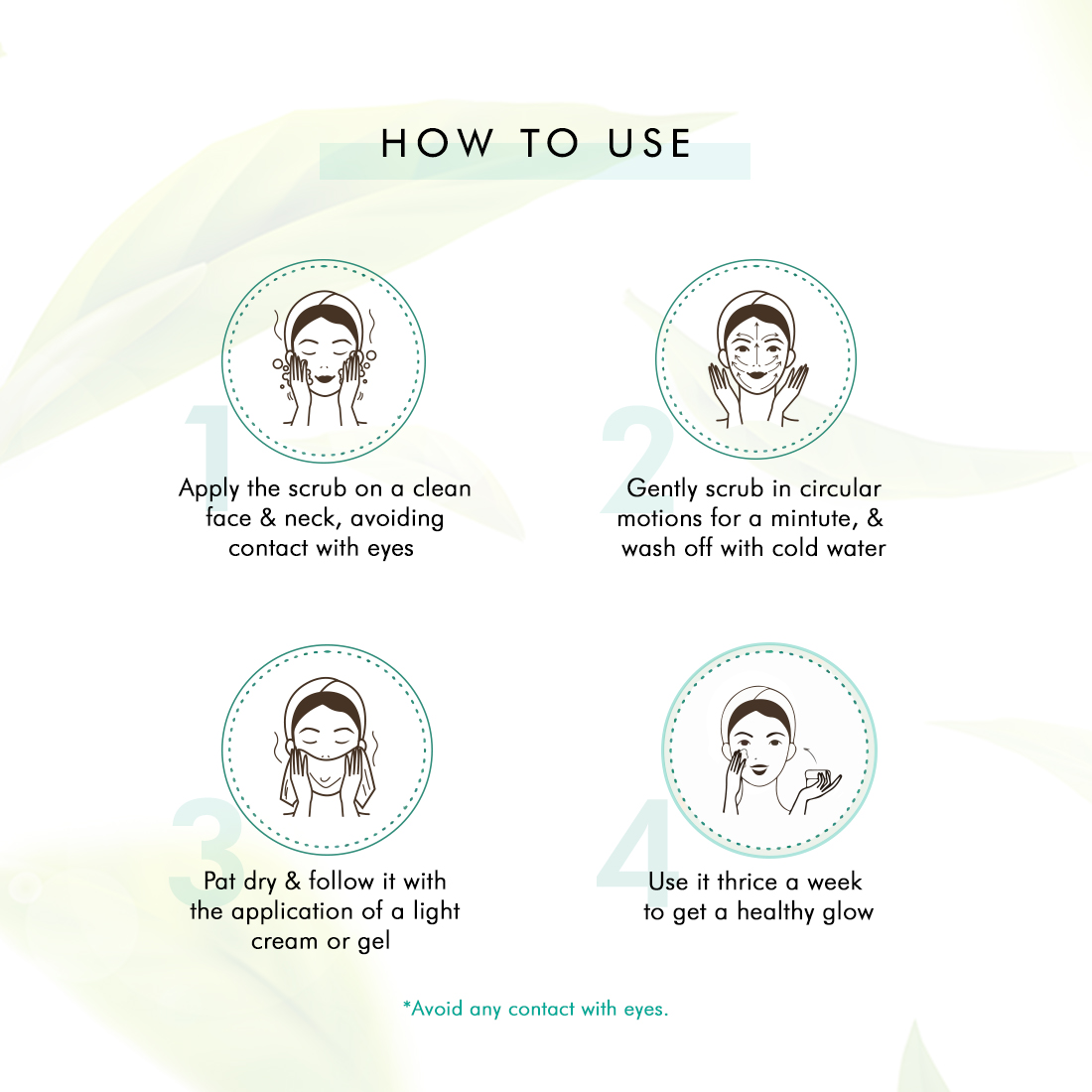 HOW TO USE

1

Apply the scrub on a clean face & neck, avoiding contact with eyes

2

Gently scrub in circular motions for a mintute, & wash off with cold water

3

Pat dry & follow it with the application of a light cream or gel

4

Use it thrice a week to get a healthy glow

*Avoid any contact with eyes.