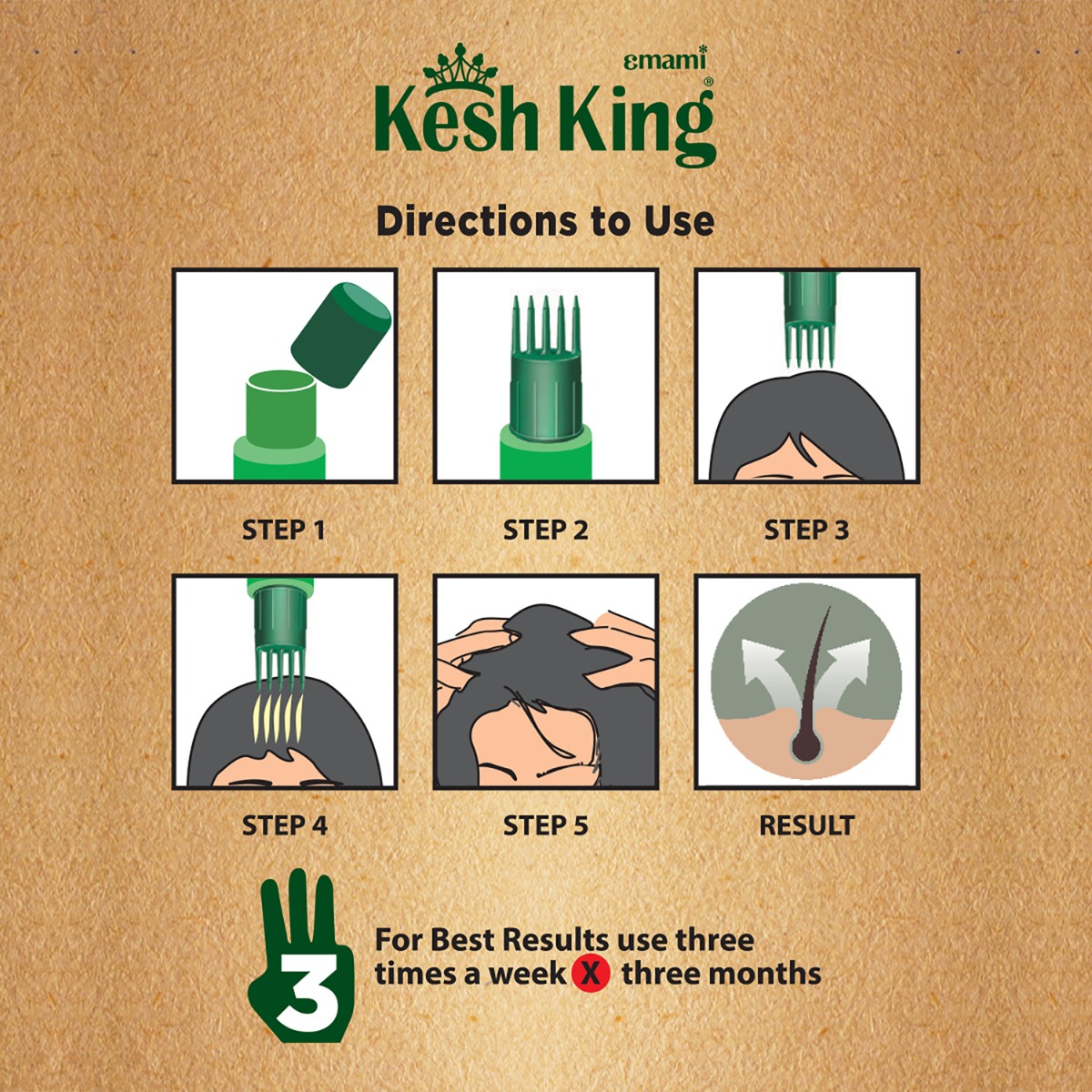 emami*
Kesh King®

Directions to Use

STEP 1

STEP 2

STEP 3

STEP 4

STEP 5

RESULT

3

For Best Results use three times a week X three months