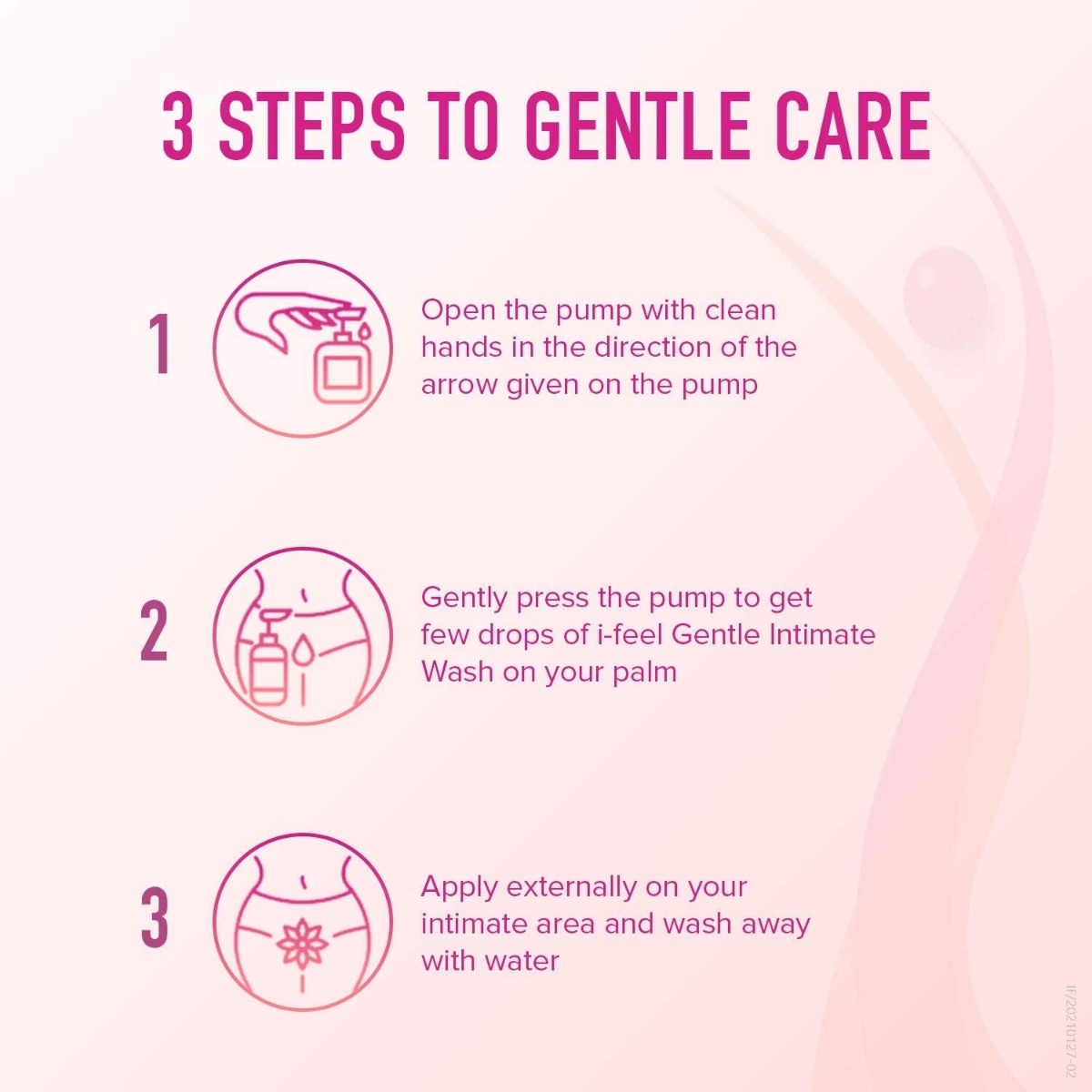 3 STEPS TO GENTLE CARE

1

Open the pump with clean hands in the direction of the arrow given on the pump

2

Gently press the pump to get few drops of i-feel Gentle Intimate Wash on your palm

3

Apply externally on your intimate area and wash away with water

IF/20210127-02