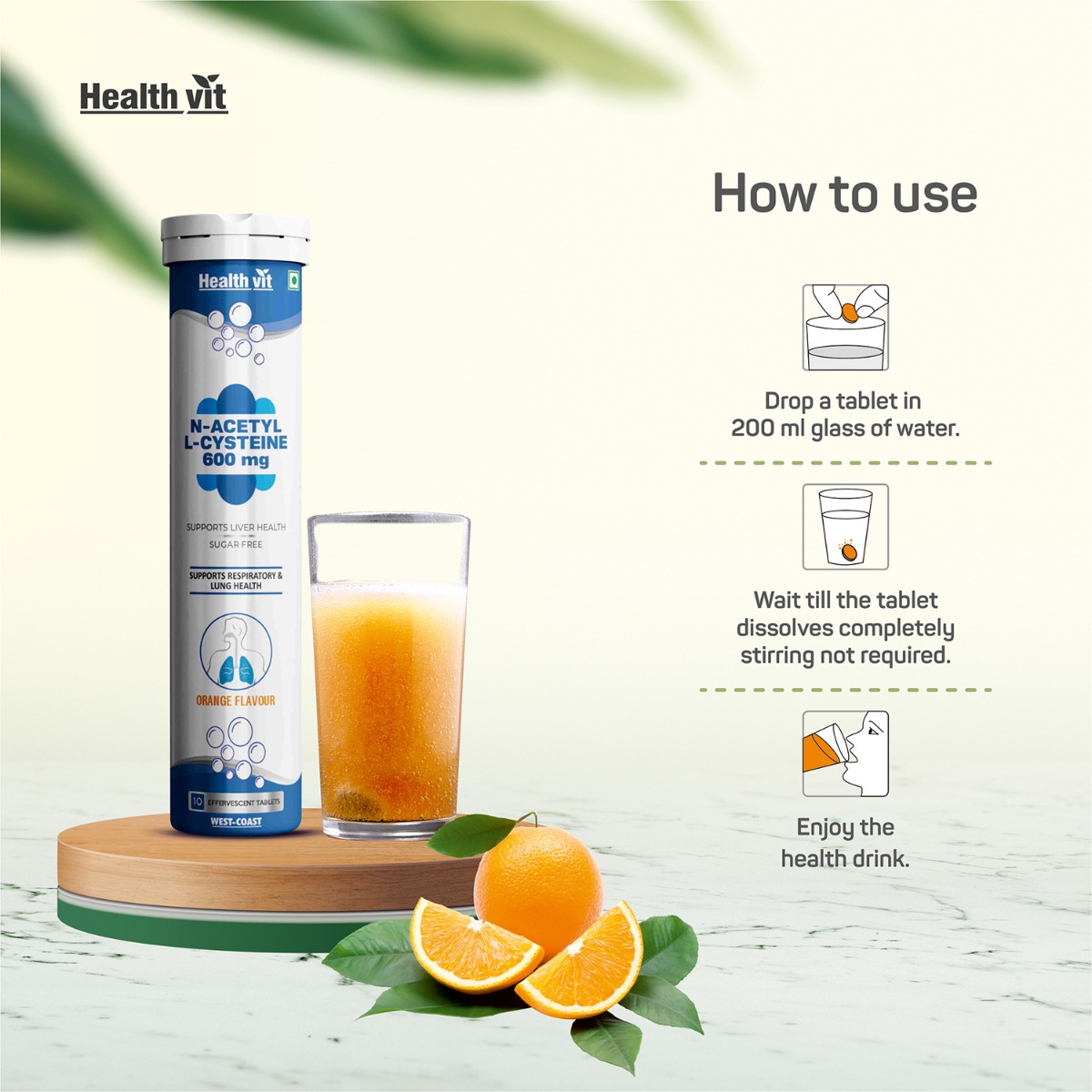 Health vit

Health vit

N-ACETYL L-CYSTEINE 600 mg

SUPPORTS LIVER HEALTH

SUGAR FREE

SUPPORTS RESPIRATORY & LUNG HEALTH

ORANGE FLAVOUR

10 EFFERVESCENT TABLETS

WEST-COAST

How to use

Drop a tablet in 200 ml glass of water.

Wait till the tablet dissolves completely stirring not required.

Enjoy the health drink.