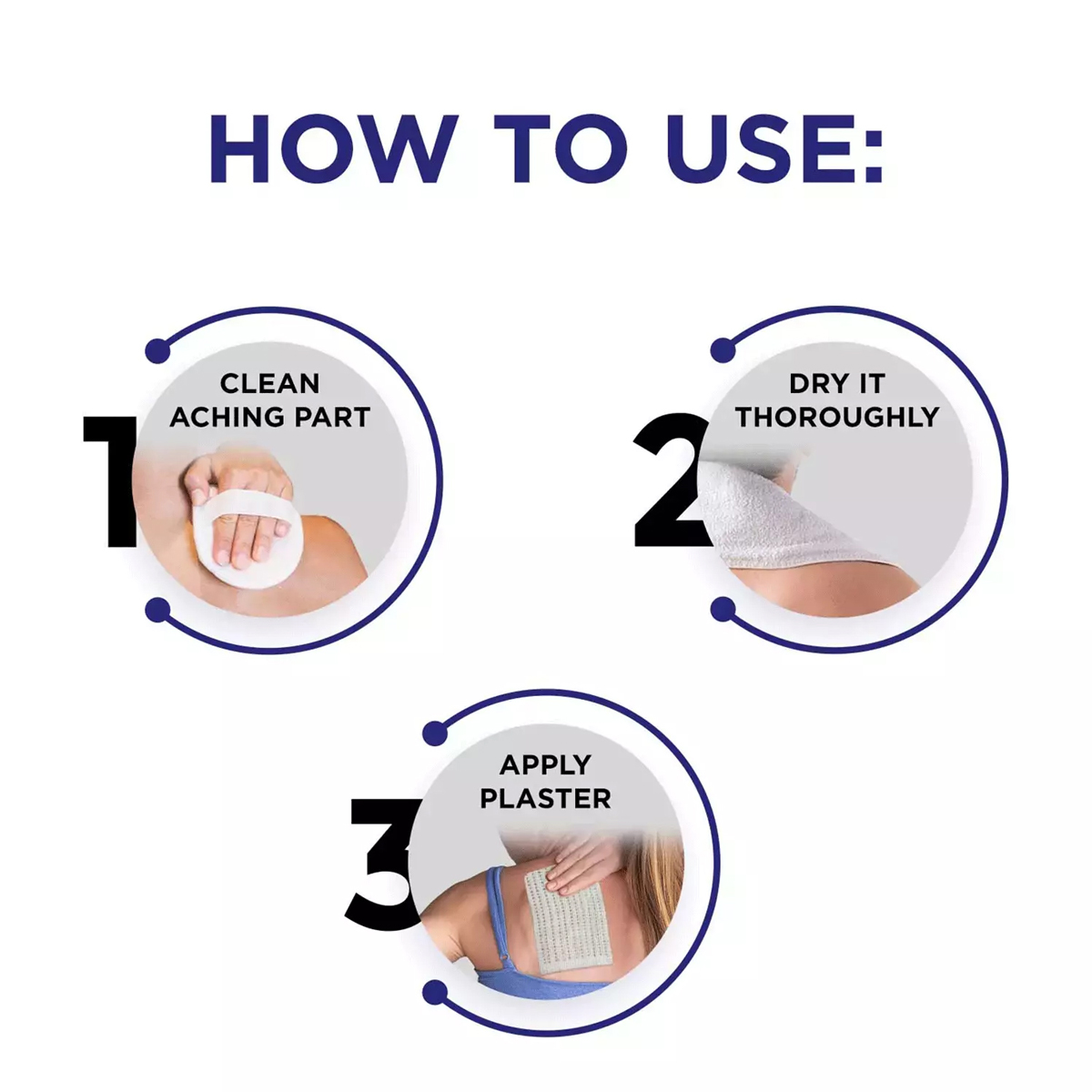 HOW TO USE:

1 CLEAN ACHING PART

2 DRY IT THOROUGHLY

3 APPLY PLASTER