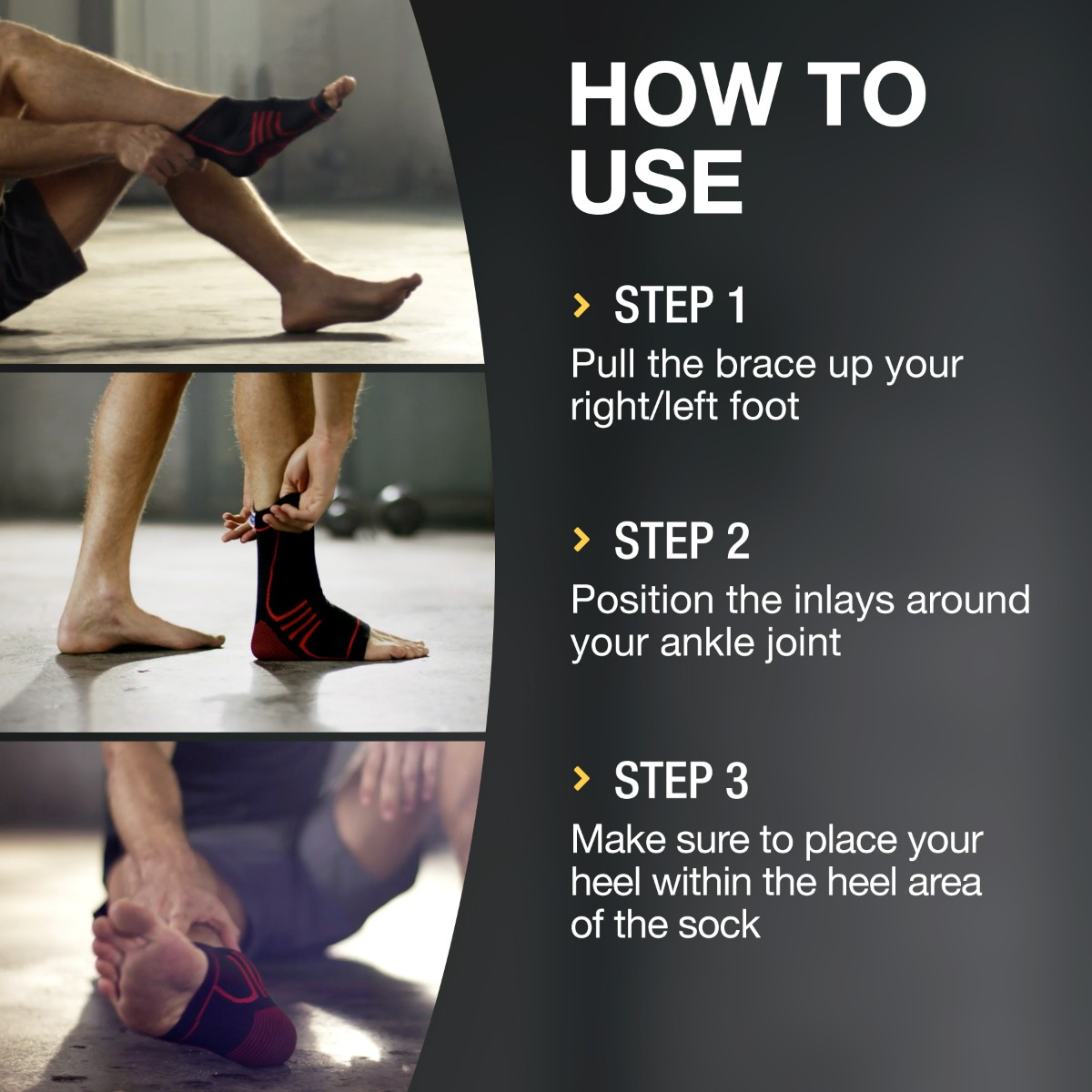 HOW TO USE

› STEP 1
Pull the brace up your right/left foot

› STEP 2
Position the inlays around your ankle joint

› STEP 3
Make sure to place your heel within the heel area of the sock