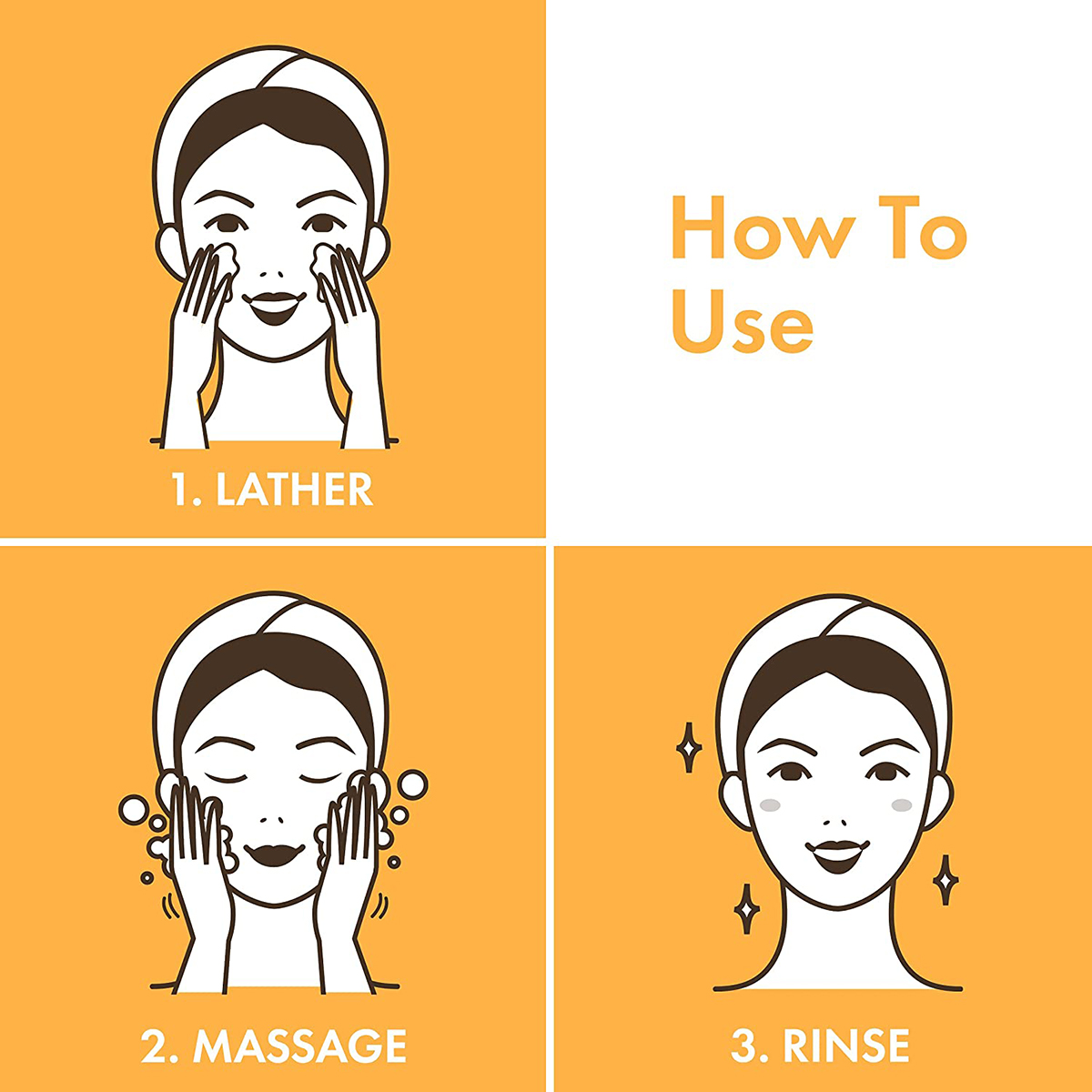 1. LATHER

How To Use

2. MASSAGE

3. RINSE