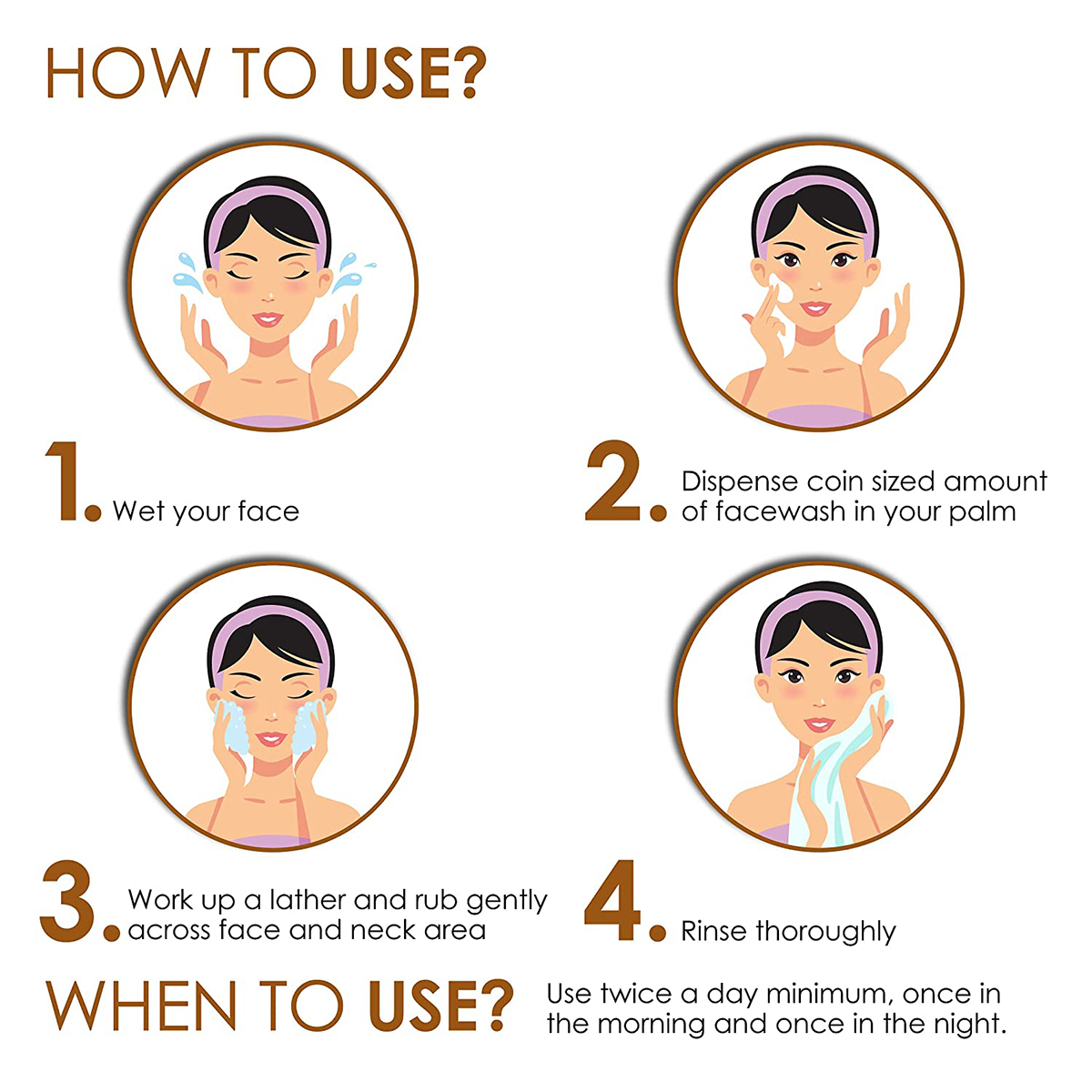 HOW TO USE?

1. Wet your face

2. Dispense coin sized amount of facewash in your palm

3. Work up a lather and rub gently across face and neck area

4. Rinse thoroughly

WHEN TO USE?

Use twice a day minimum, once in the morning and once in the night.