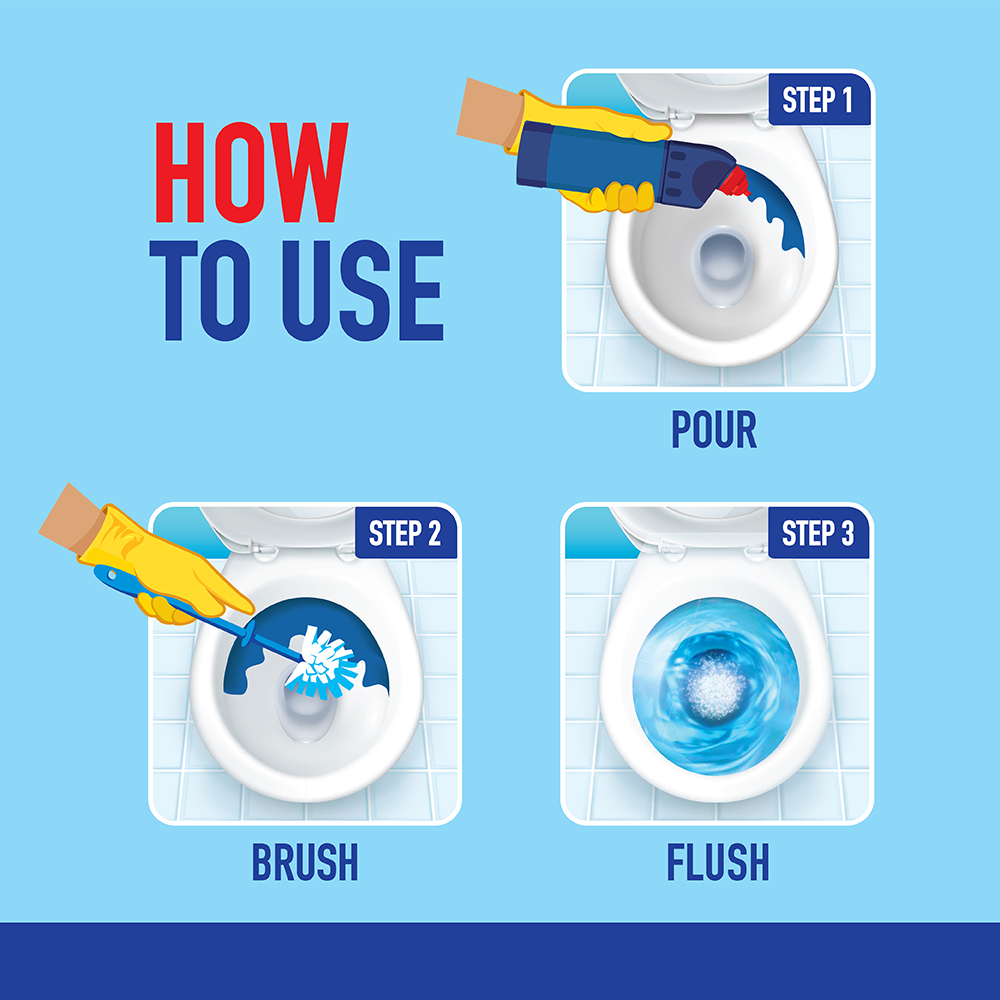 HOW
TO USE

STEP 1
POUR

STEP 2
BRUSH

STEP 3
FLUSH