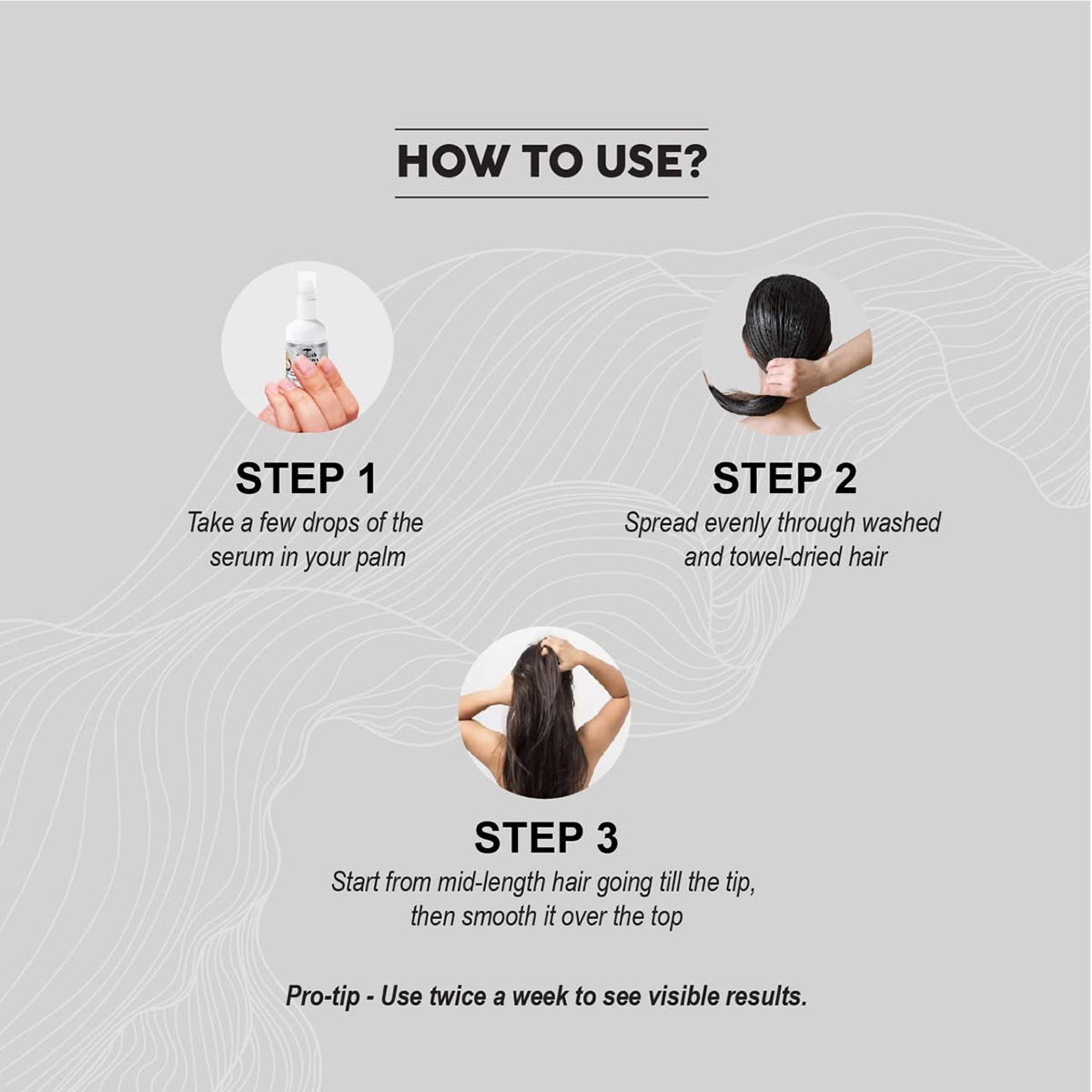 HOW TO USE?

STEP 1
Take a few drops of the serum in your palm

STEP 2
Spread evenly through washed and towel-dried hair

STEP 3
Start from mid-length hair going till the tip, then smooth it over the top

Pro-tip - Use twice a week to see visible results.