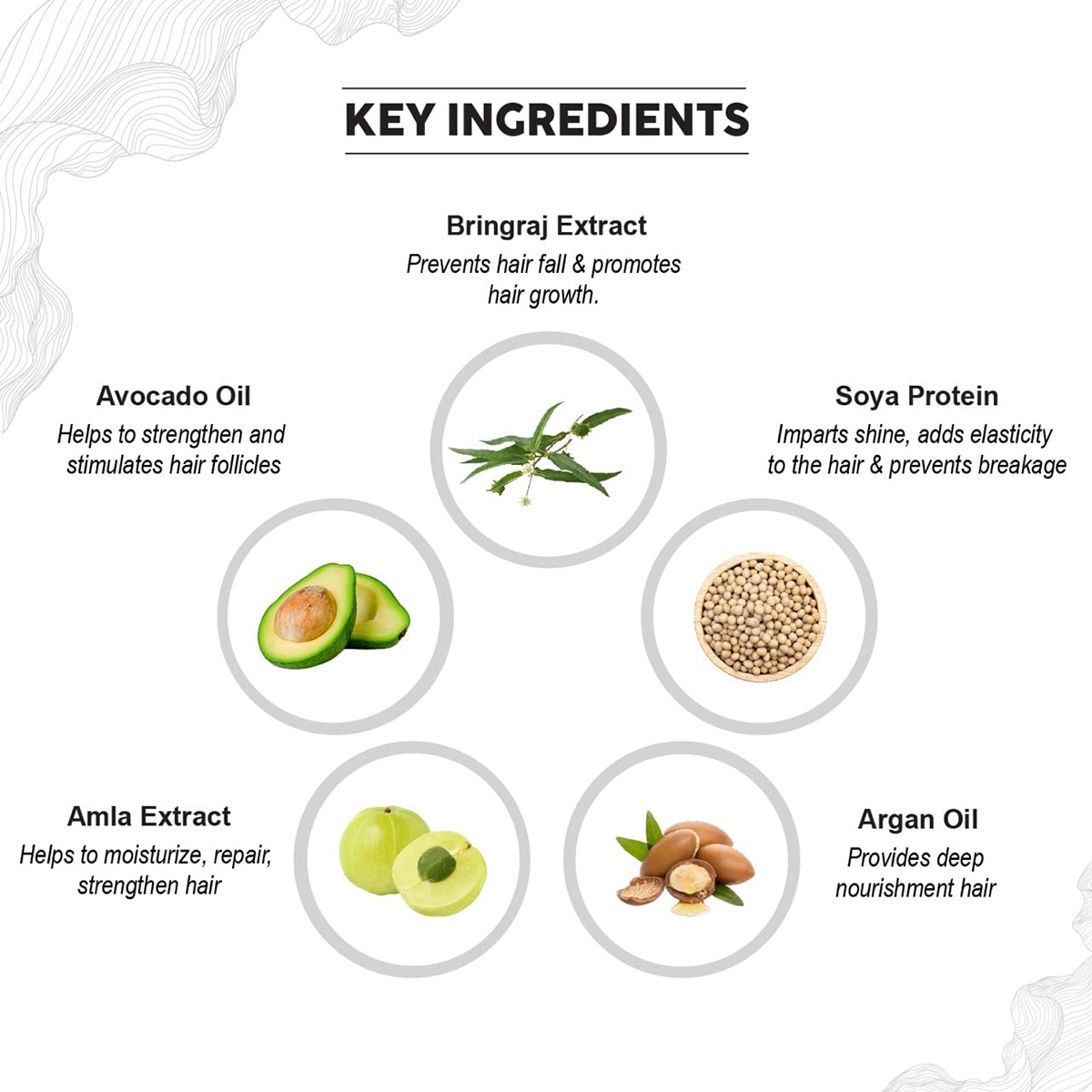 KEY INGREDIENTS

Bringraj Extract
Prevents hair fall & promotes hair growth.

Avocado Oil
Helps to strengthen and stimulates hair follicles

Soya Protein
Imparts shine, adds elasticity to the hair & prevents breakage

Amla Extract
Helps to moisturize, repair, strengthen hair

Argan Oil
Provides deep nourishment hair