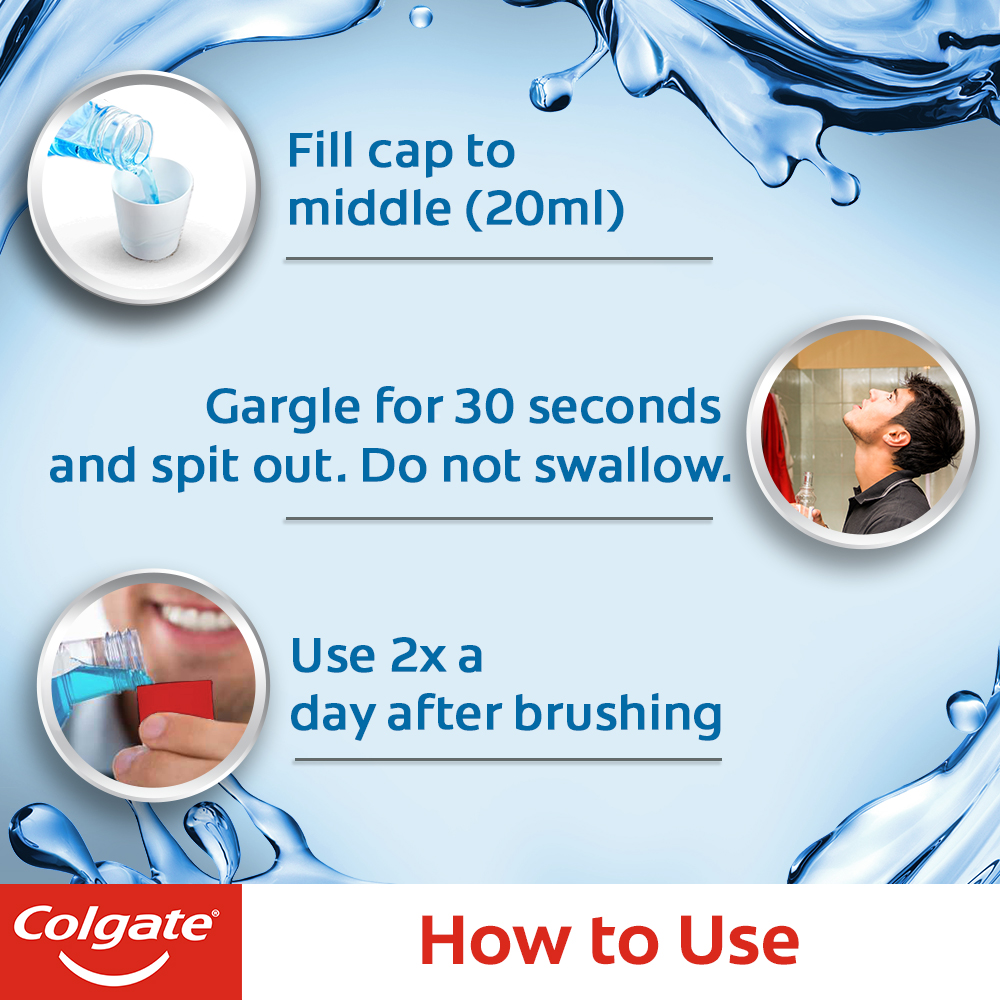 Fill cap to middle (20ml)

Gargle for 30 seconds and spit out. Do not swallow.

Use 2x a day after brushing

Colgate®

How to Use