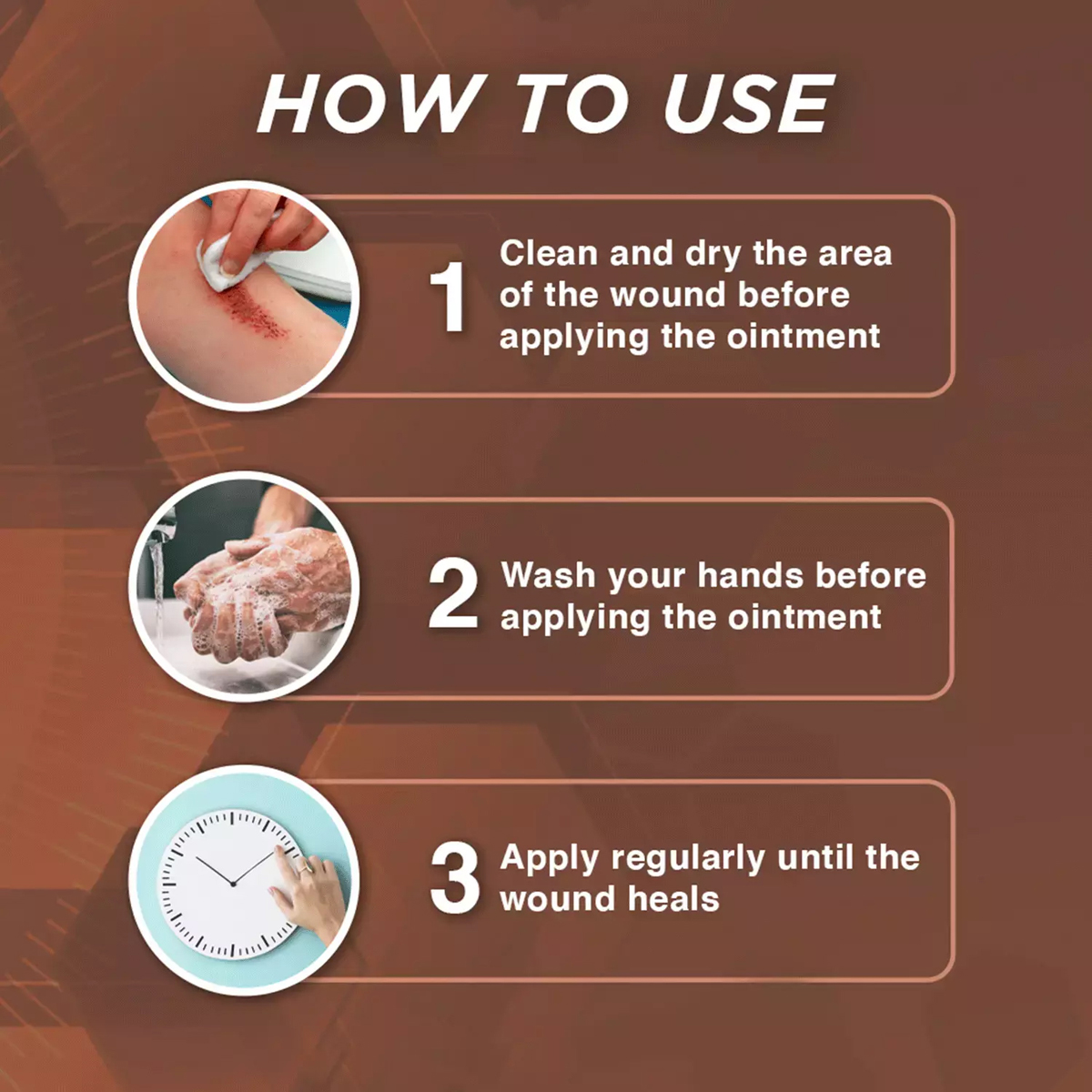 HOW TO USE

1 Clean and dry the area of the wound before applying the ointment

2 Wash your hands before applying the ointment

3 Apply regularly until the wound heals