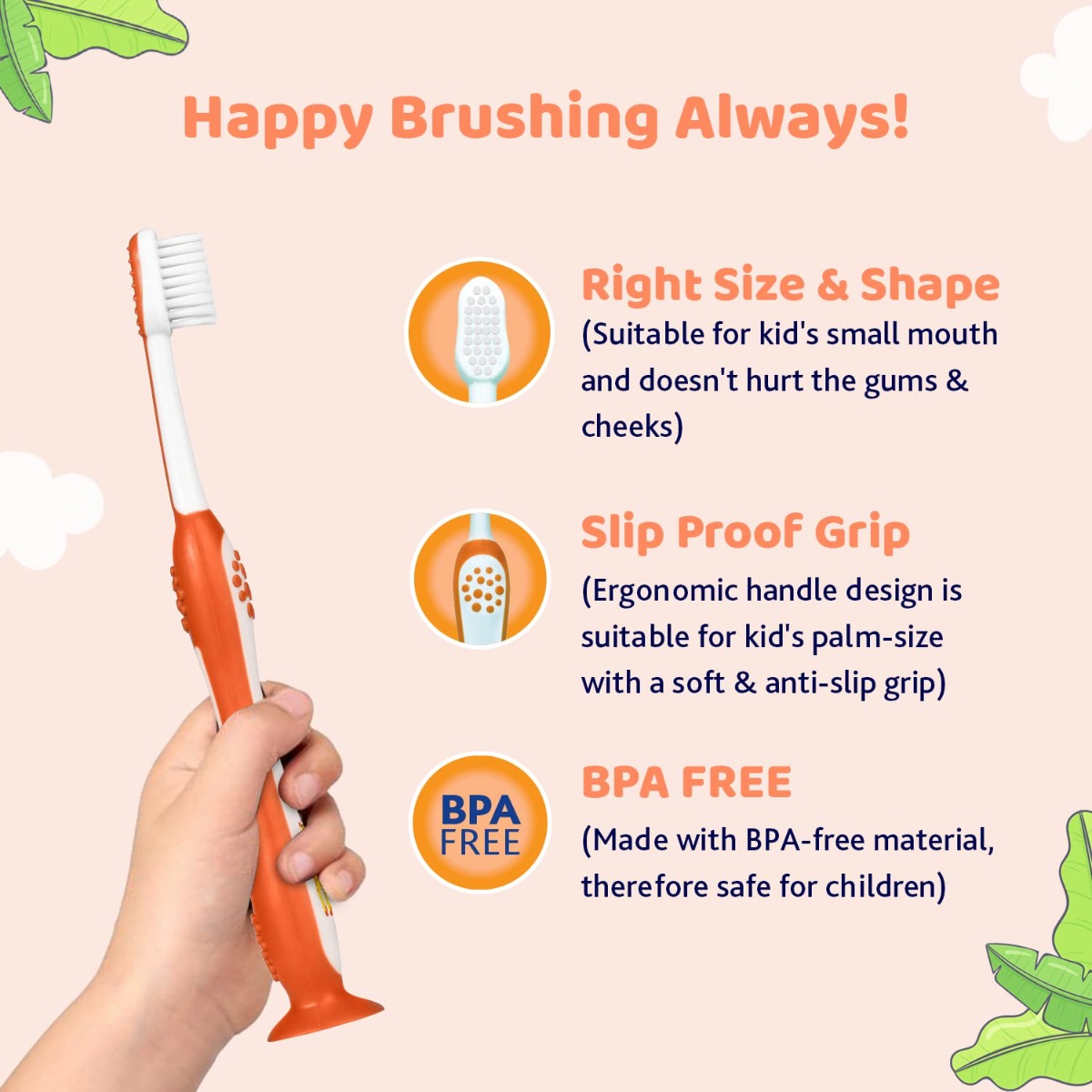 Happy Brushing Always!

Right Size & Shape
(Suitable for kid's small mouth and doesn't hurt the gums & cheeks)

Slip Proof Grip
(Ergonomic handle design is suitable for kid's palm-size with a soft & anti-slip grip)

BPA FREE

BPA FREE
(Made with BPA-free material, therefore safe for children)