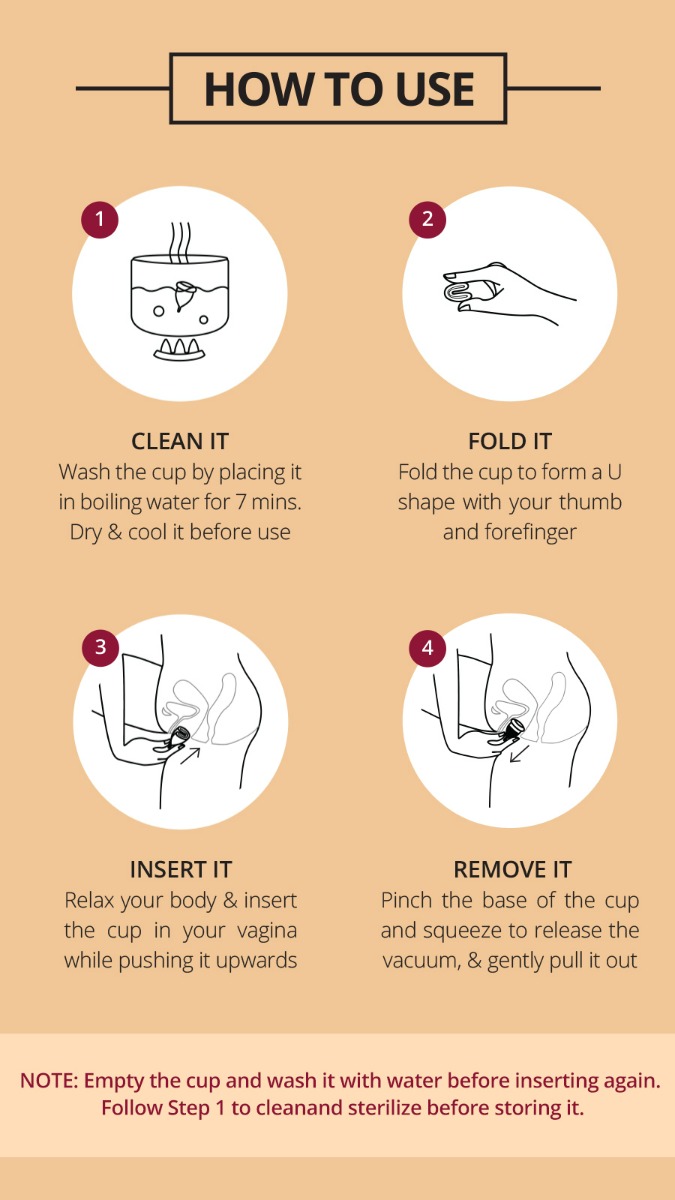 HOW TO USE

1

CLEAN IT
Wash the cup by placing it in boiling water for 7 mins. Dry & cool it before use

2

FOLD IT
Fold the cup to form a U shape with your thumb and forefinger

3

INSERT IT
Relax your body & insert the cup in your vagina while pushing it upwards

4

REMOVE IT
Pinch the base of the cup and squeeze to release the vacuum, & gently pull it out

NOTE: Empty the cup and wash it with water before inserting again. Follow Step 1 to cleanand sterilize before storing it.