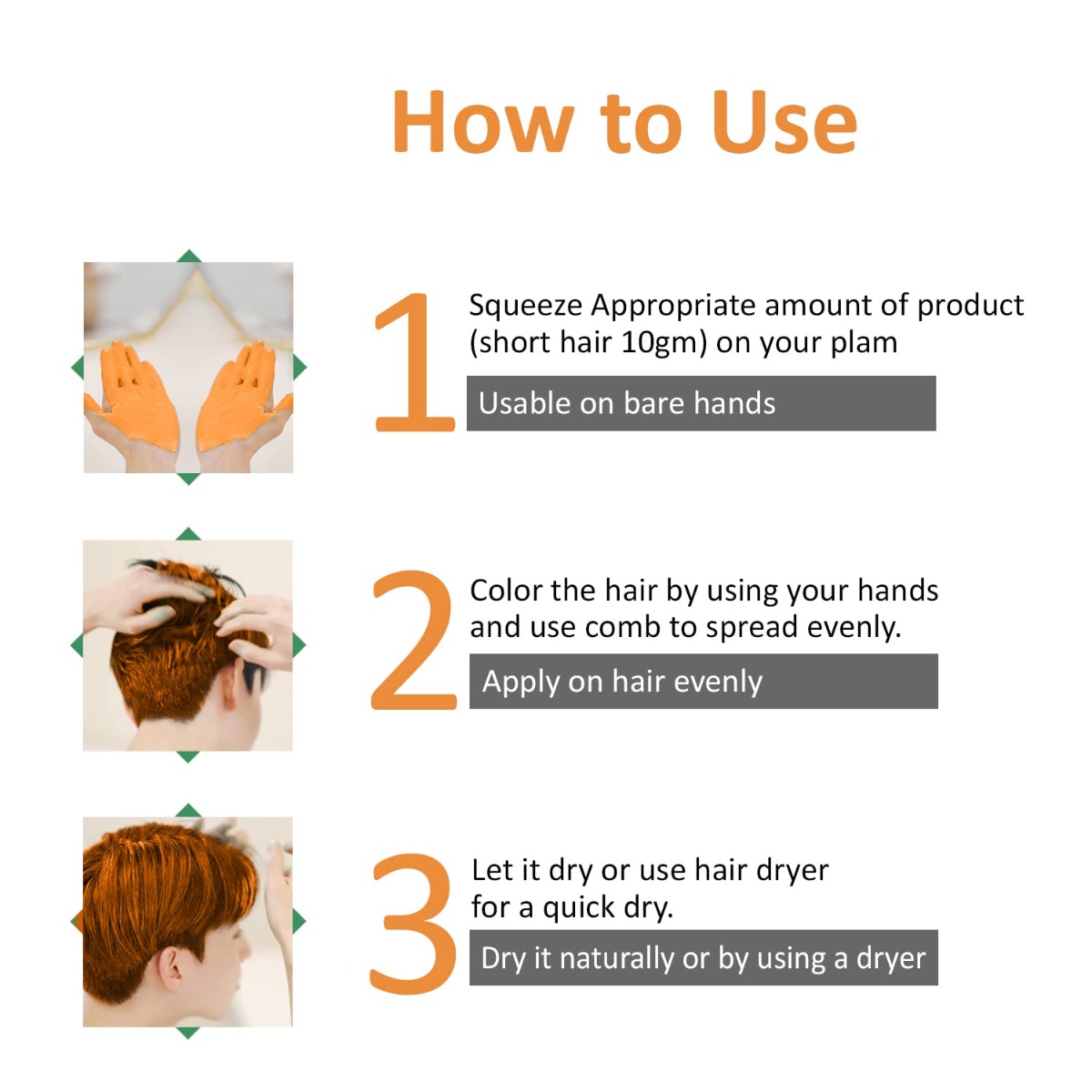 How to Use

1

Squeeze Appropriate amount of product (short hair 10gm) on your plam

Usable on bare hands

2

Color the hair by using your hands and use comb to spread evenly.

Apply on hair evenly

3

Let it dry or use hair dryer for a quick dry.

Dry it naturally or by using a dryer