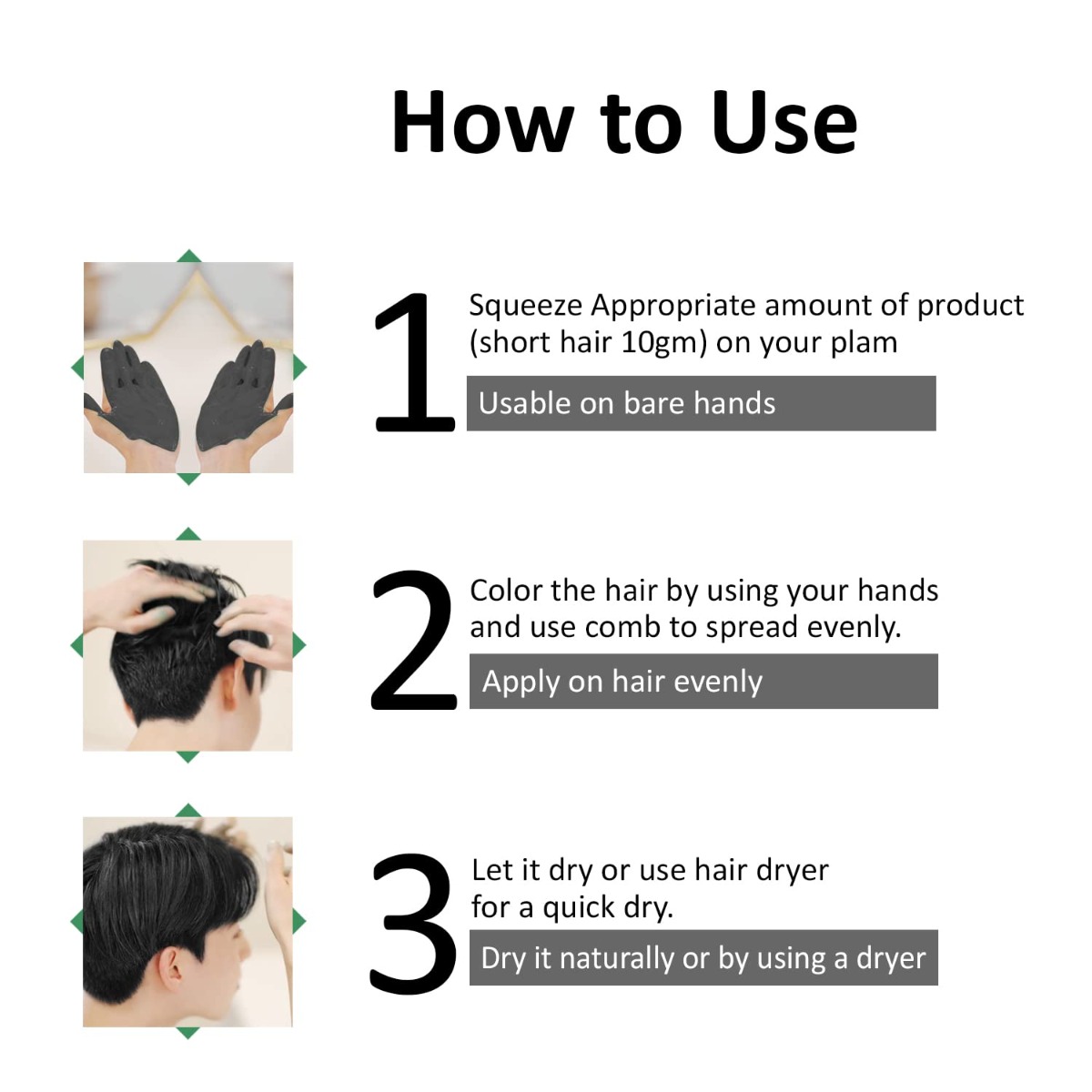 How to Use

1 Squeeze Appropriate amount of product (short hair 10gm) on your plam

Usable on bare hands

2 Color the hair by using your hands and use comb to spread evenly.

Apply on hair evenly

3 Let it dry or use hair dryer for a quick dry.

Dry it naturally or by using a dryer