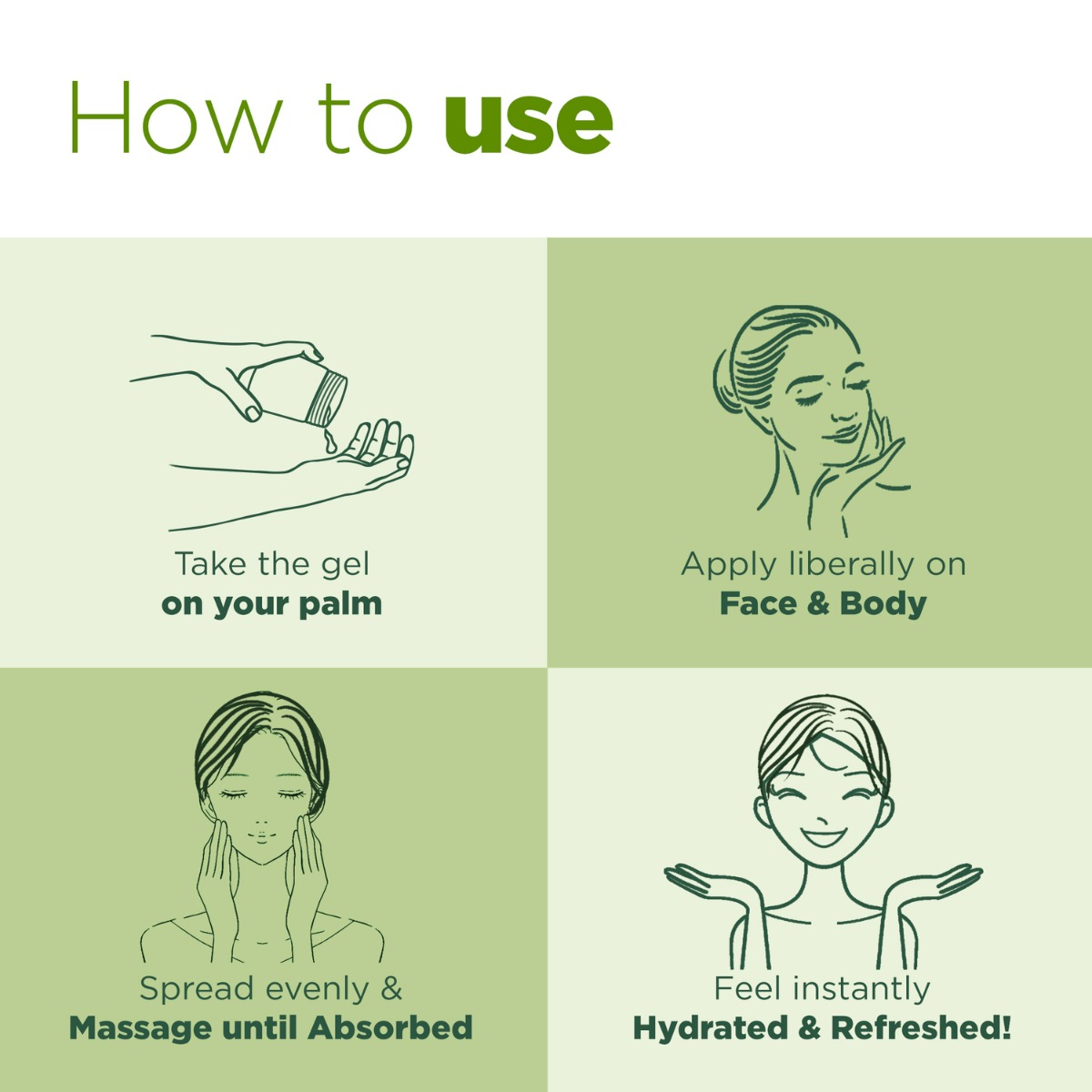 How to use

Take the gel
on your palm

Apply liberally on
Face & Body

Spread evenly &
Massage until Absorbed

Feel instantly
Hydrated & Refreshed!