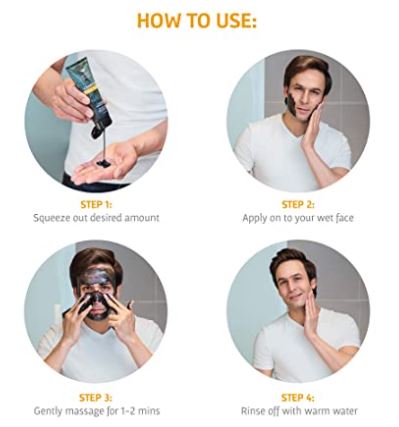 HOW TO USE:

STEP 1:
Squeeze out desired amount

STEP 2:
Apply on to your wet face

STEP 3:
Gently massage for 1-2 mins

STEP 4:
Rinse off with warm water