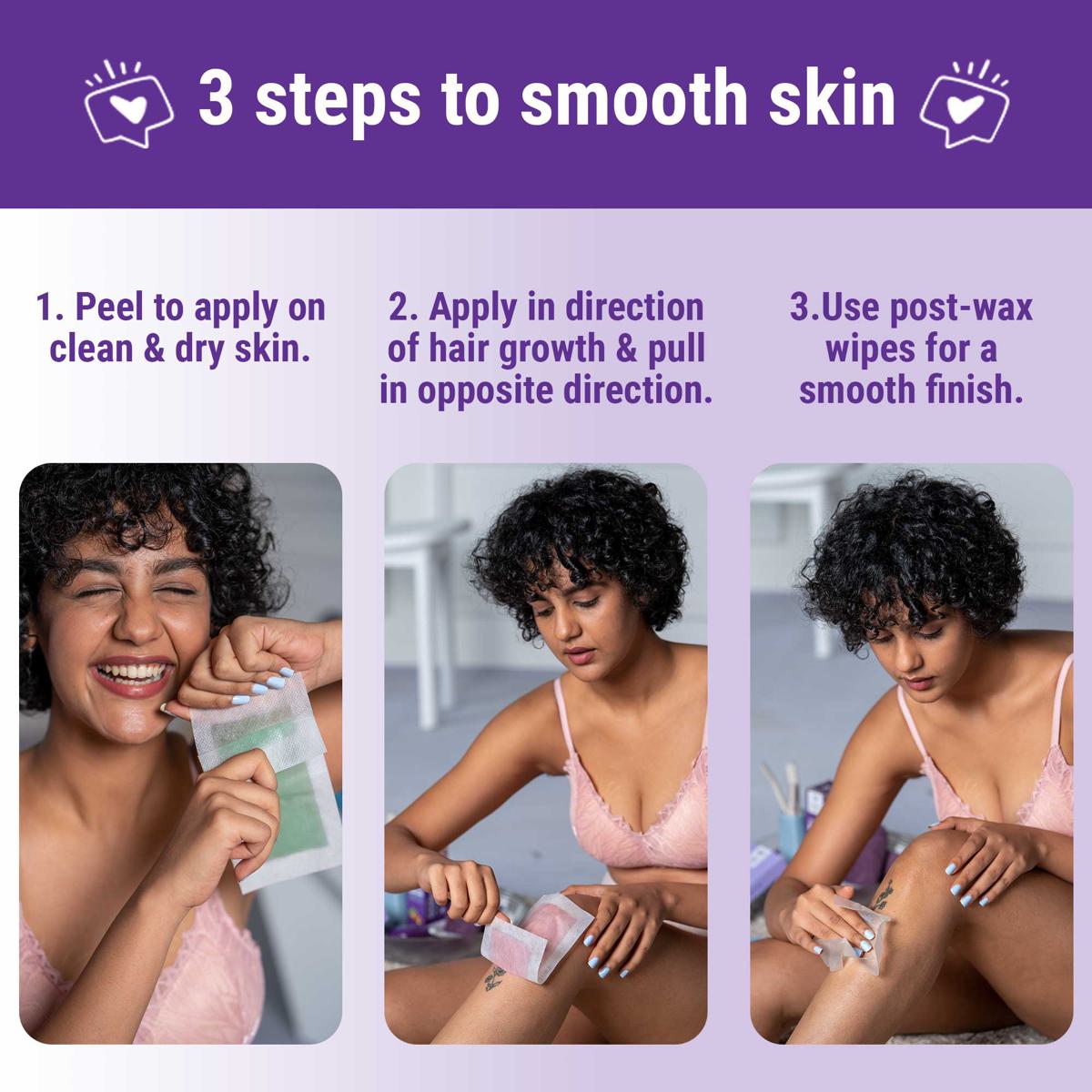 3 steps to smooth skin

1. Peel to apply on clean & dry skin.

2. Apply in direction of hair growth & pull in opposite direction.

3.Use post-wax wipes for a smooth finish.