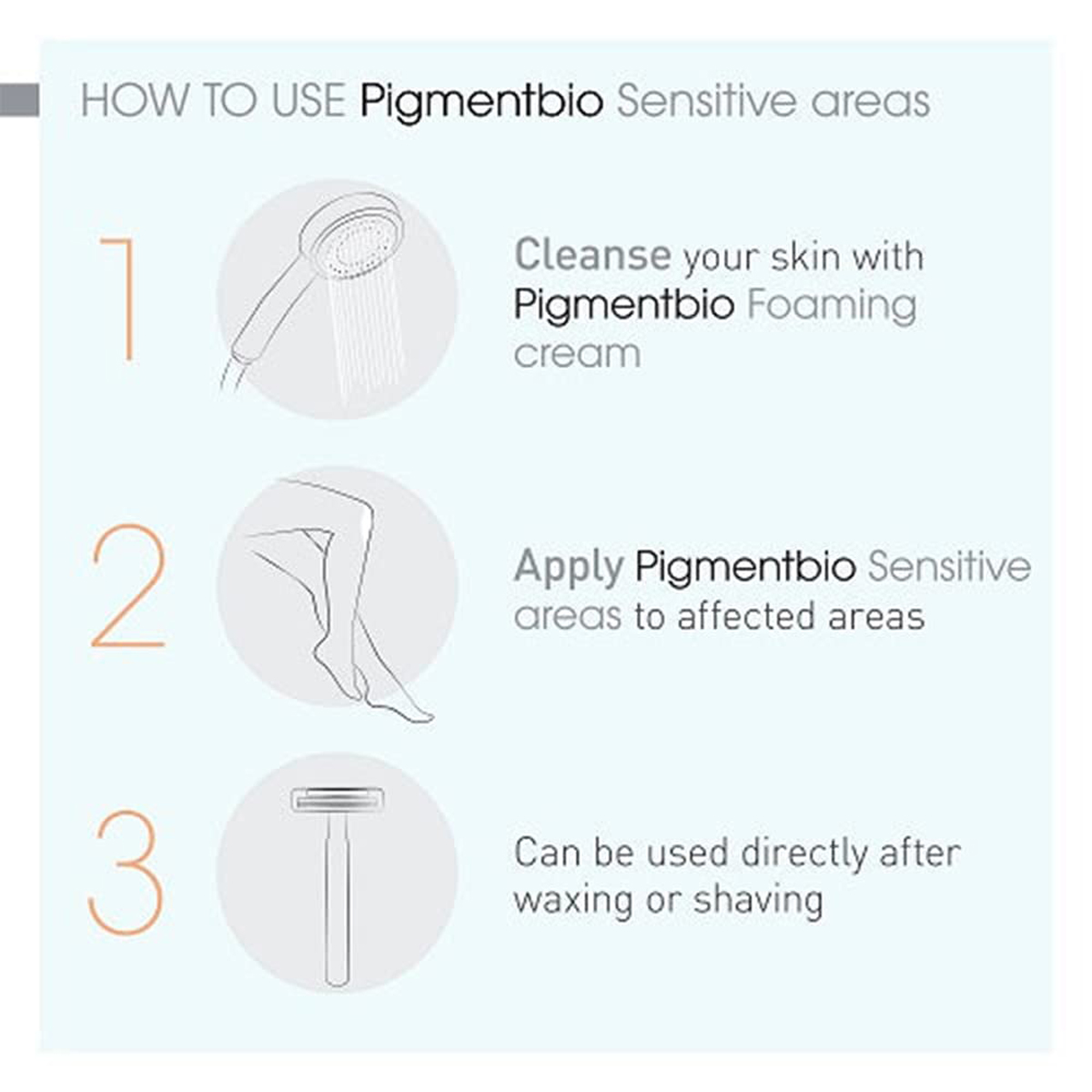 HOW TO USE Pigmentbio Sensitive areas

1

Cleanse your skin with Pigmentbio Foaming cream

2

Apply Pigmentbio Sensitive areas to affected areas

3

Can be used directly after waxing or shaving