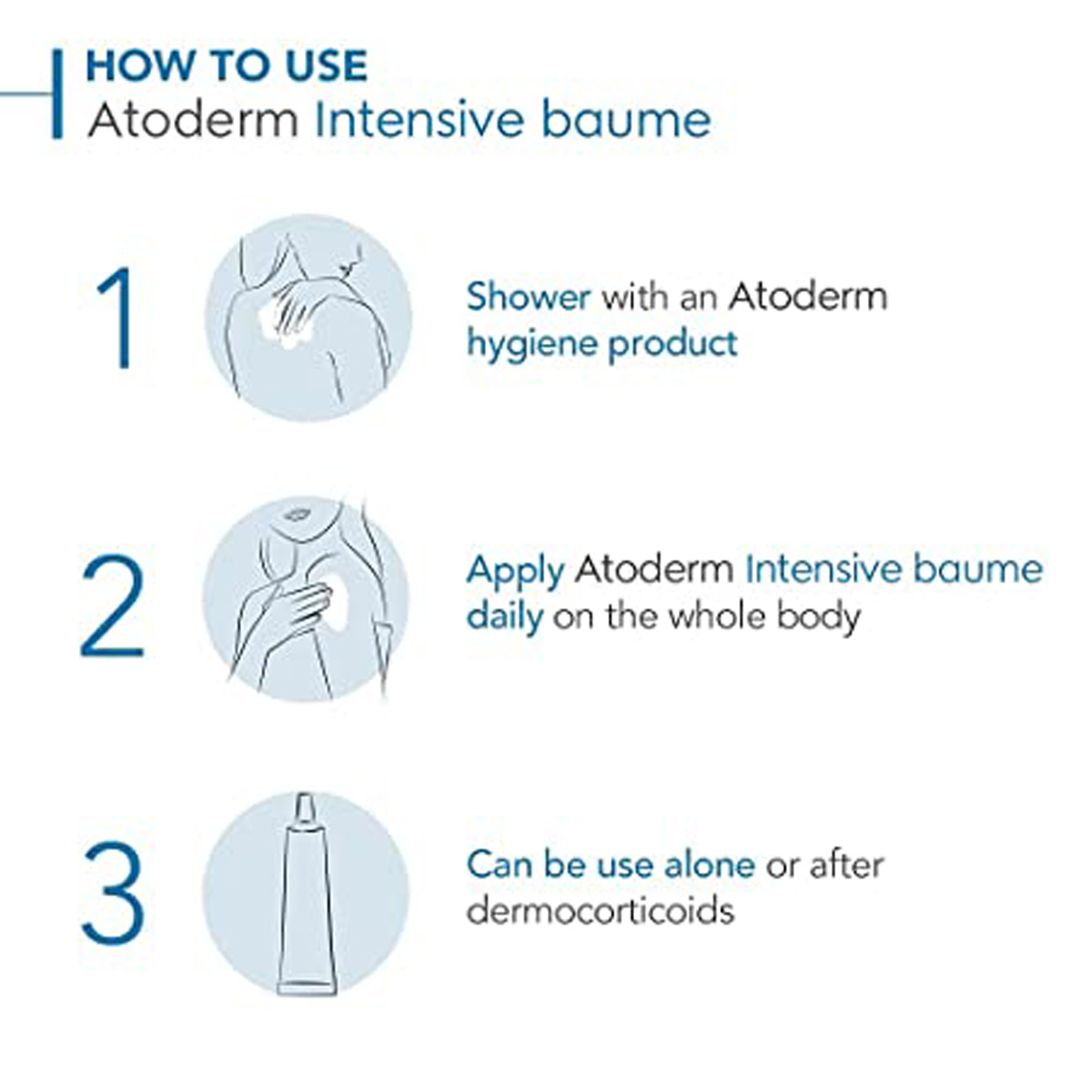 HOW TO USE
Atoderm Intensive baume

1

Shower with an Atoderm hygiene product

2

Apply Atoderm Intensive baume daily on the whole body

3

Can be use alone or after dermocorticoids