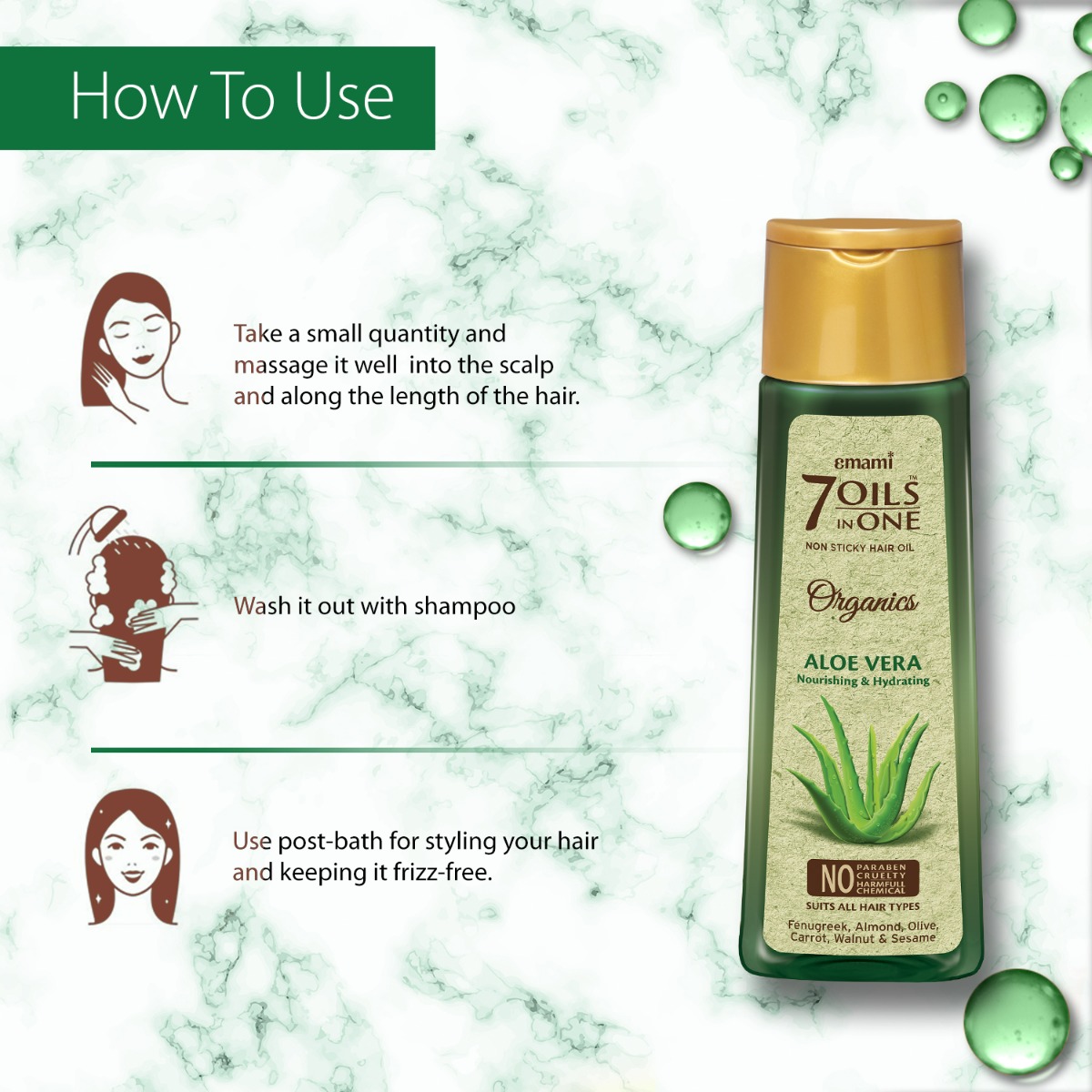 How To Use

Take a small quantity and massage it well into the scalp and along the length of the hair.

Wash it out with shampoo

Use post-bath for styling your hair and keeping it frizz-free.

emami
7 OILS IN ONE™
NON STICKY HAIR OIL
Organics
ALOE VERA
Nourishing & Hydrating
NO PARABEN CRUELTY HARMFULL CHEMICAL
SUITS ALL HAIR TYPES
Fenugreek, Almond, Olive, Carrot, Walnut & Sesame