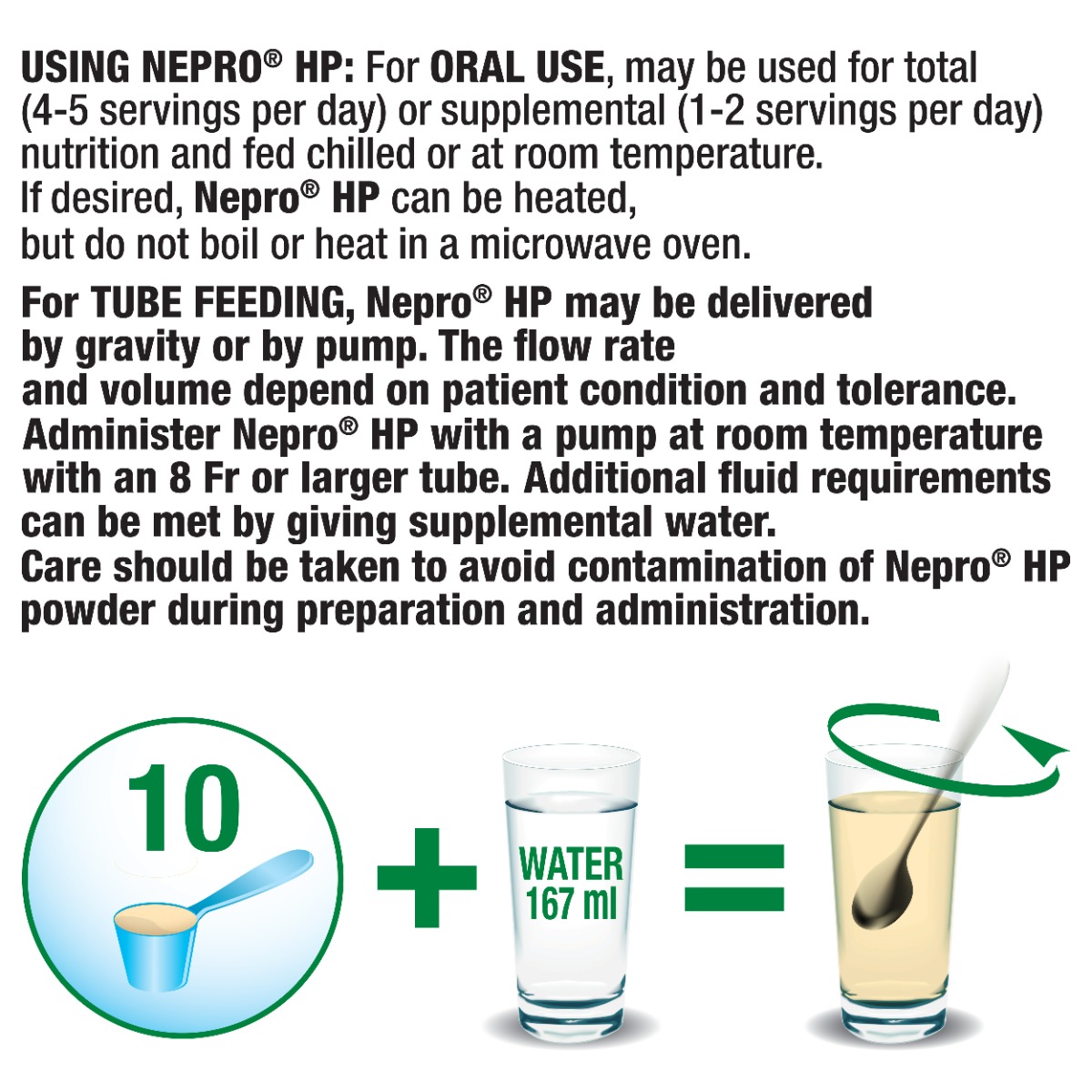 USING NEPRO® HP: For ORAL USE, may be used for total (4-5 servings per day) or supplemental (1-2 servings per day) nutrition and fed chilled or at room temperature.
If desired, Nepro® HP can be heated,
but do not boil or heat in a microwave oven.

For TUBE FEEDING, Nepro® HP may be delivered by gravity or by pump. The flow rate and volume depend on patient condition and tolerance. Administer Nepro® HP with a pump at room temperature with an 8 Fr or larger tube. Additional fluid requirements can be met by giving supplemental water.
Care should be taken to avoid contamination of Nepro® HP powder during preparation and administration.

10

+

WATER
167 ml

=