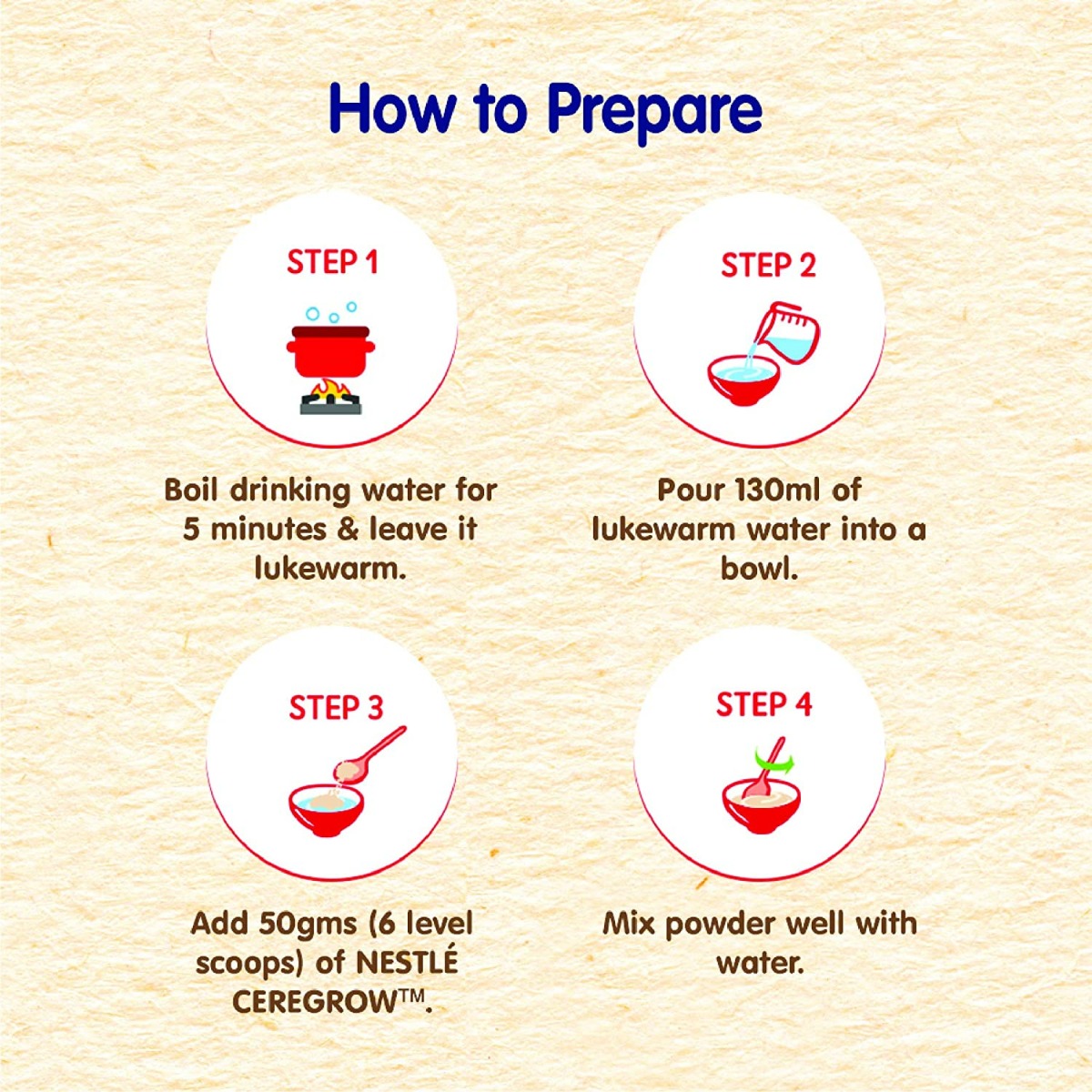 How to Prepare

STEP 1

Boil drinking water for 5 minutes & leave it lukewarm.

STEP 2

Pour 130ml of lukewarm water into a bowl.

STEP 3

Add 50gms (6 level scoops) of NESTLÉ CEREGROW™.

STEP 4

Mix powder well with water.