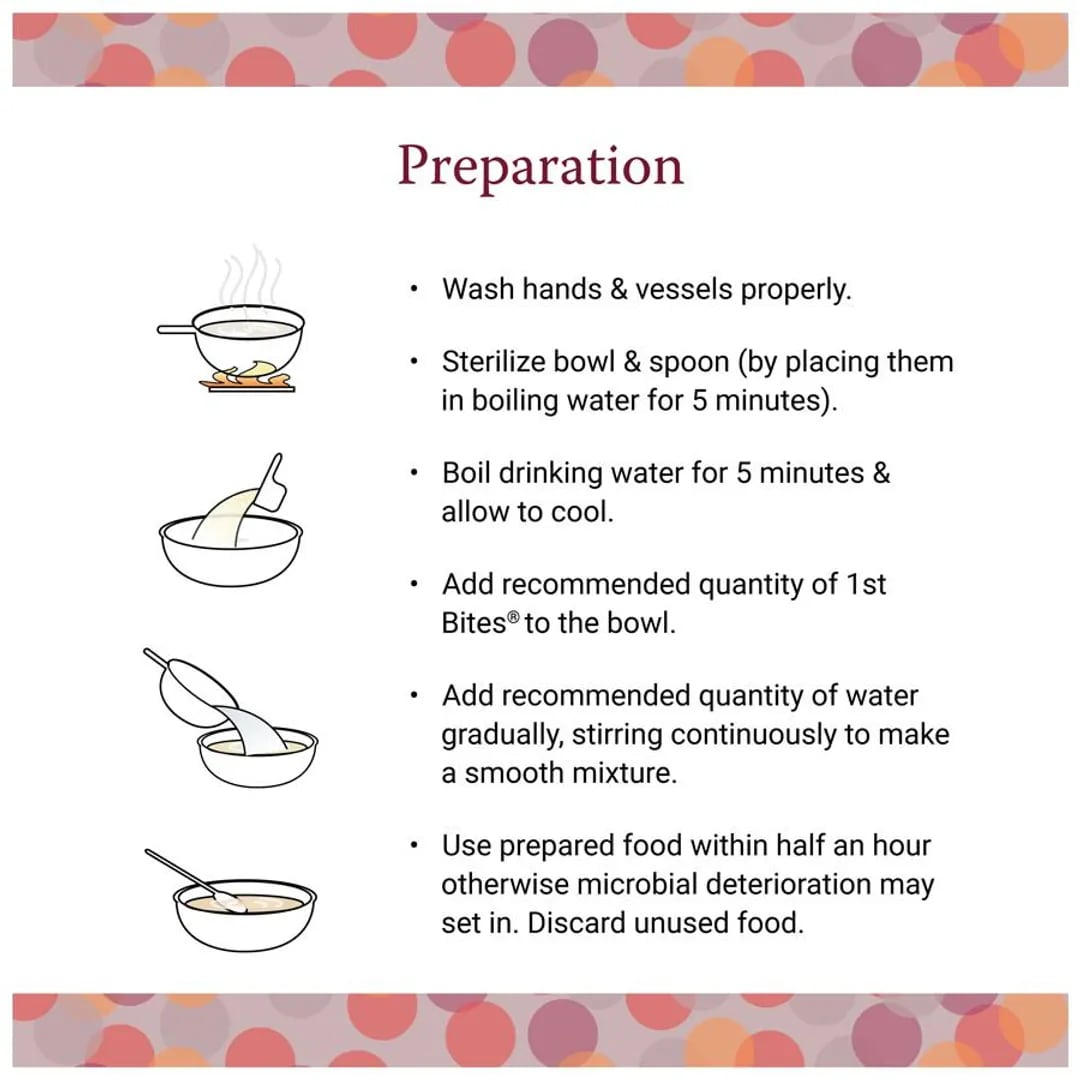 Preparation

• Wash hands & vessels properly.

• Sterilize bowl & spoon (by placing them in boiling water for 5 minutes).

• Boil drinking water for 5 minutes & allow to cool.

• Add recommended quantity of 1st Bites® to the bowl.

• Add recommended quantity of water gradually, stirring continuously to make a smooth mixture.

• Use prepared food within half an hour otherwise microbial deterioration may set in. Discard unused food.